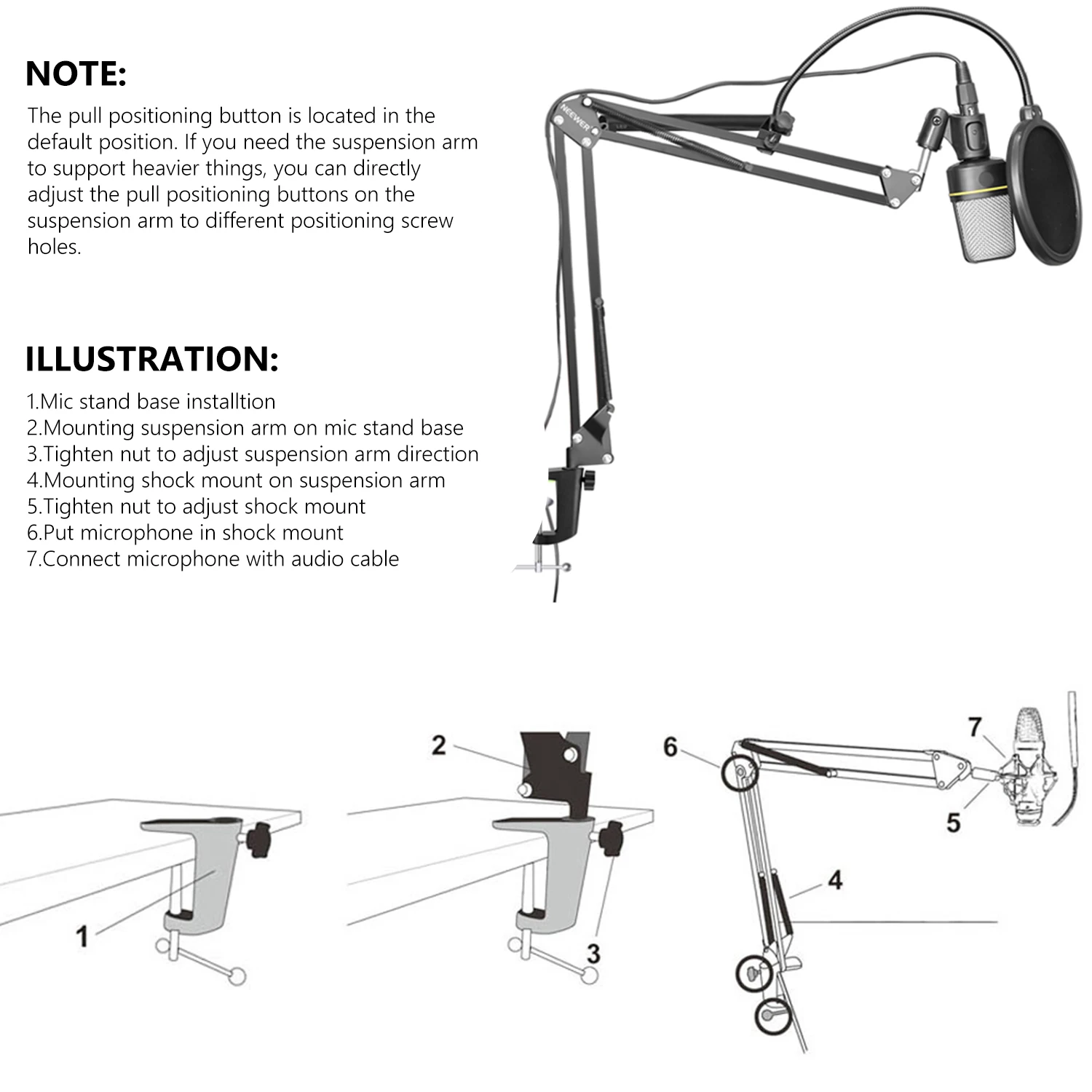 NOTE:
The pull positioning button is located in the default position. If you need the suspension arm to support heavier things, you can directly adjust the pull positioning buttons on the suspension arm to different positioning screw holes.

NEEWER

ILLUSTRATION:
1.Mic stand base installtion
2.Mounting suspension arm on mic stand base
3.Tighten nut to adjust suspension arm direction
4.Mounting shock mount on suspension arm
5.Tighten nut to adjust shock mount
6.Put microphone in shock mount
7.Connect microphone with audio cable

1

2

3

6

7

5

4