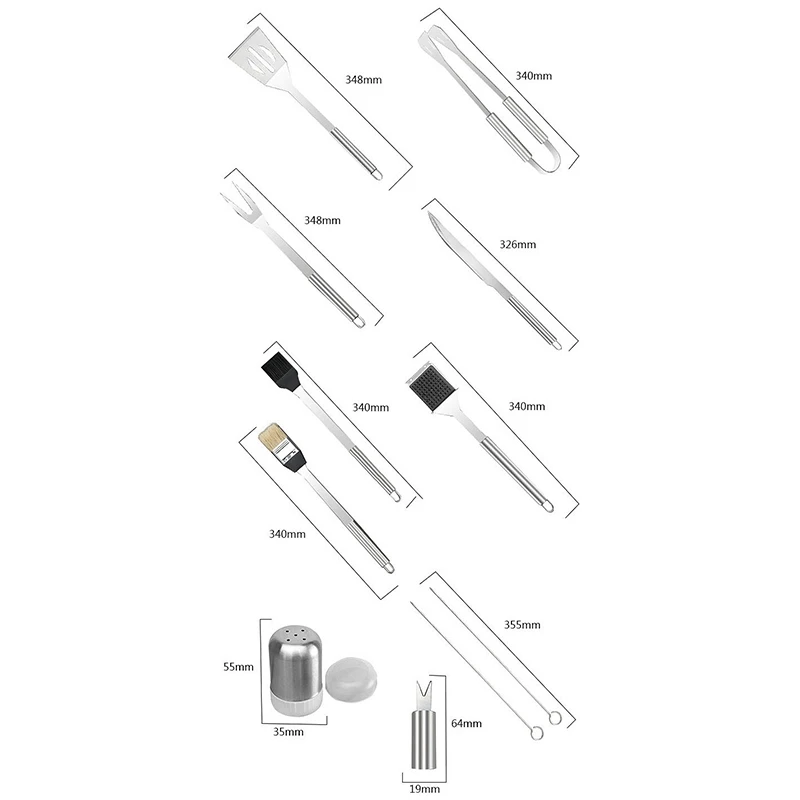 348mm

340mm

348mm

326mm

340mm

340mm

340mm

355mm

55mm

35mm

64mm

19mm