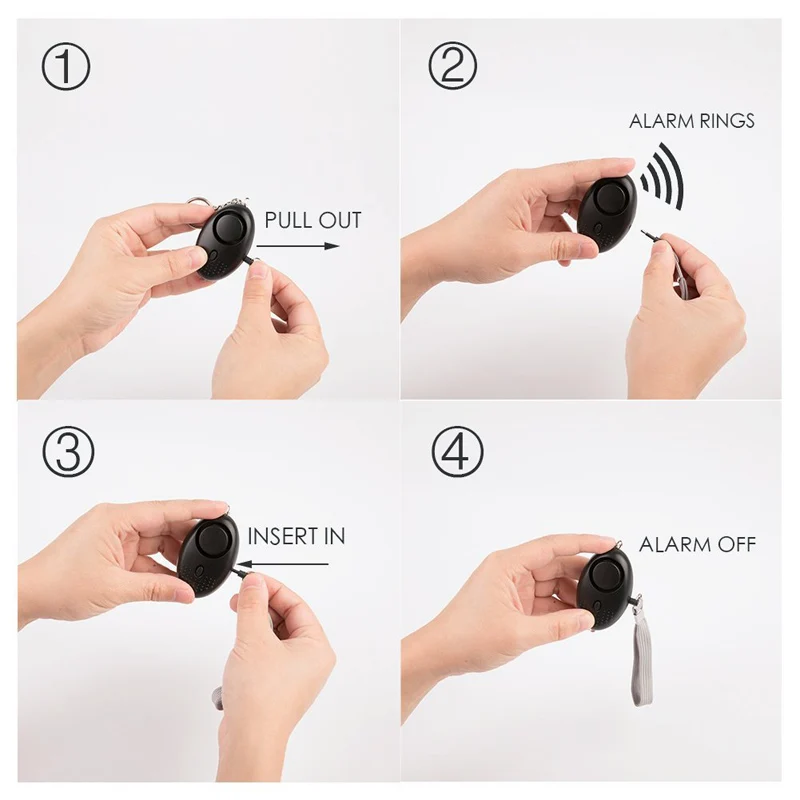 ①
PULL OUT

②
ALARM RINGS

③
INSERT IN

④
ALARM OFF