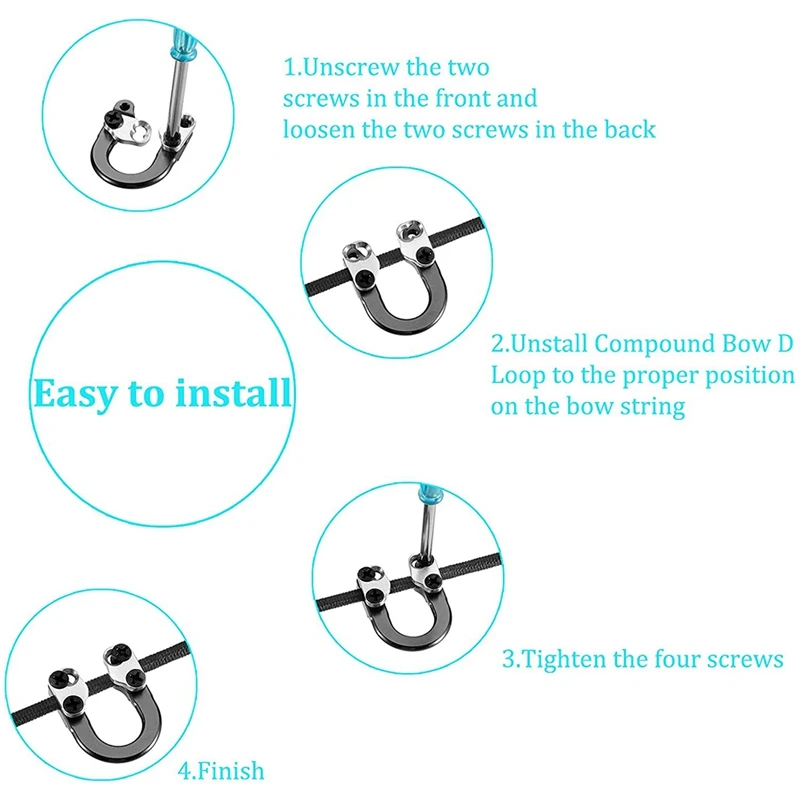 1.Unscrew the two screws in the front and loosen the two screws in the back

Easy to install

2.Unstall Compound Bow D Loop to the proper position on the bow string

3.Tighten the four screws

4.Finish