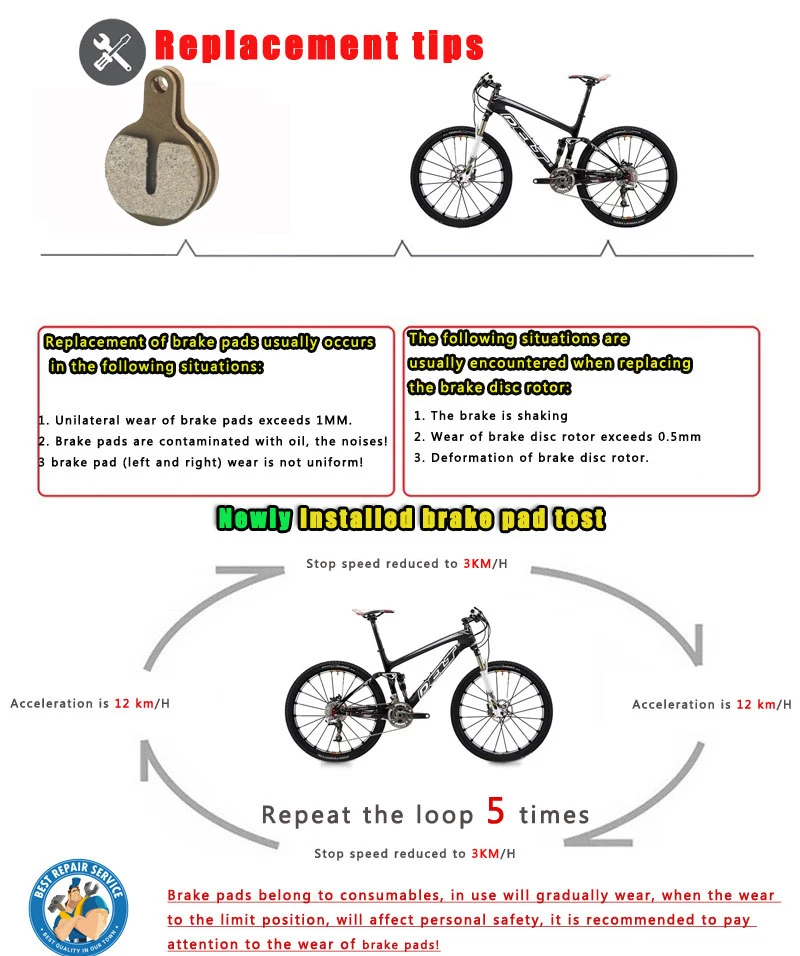 Replacement tips

Replacement of brake pads usually occurs in the following situations:

1. Unilateral wear of brake pads exceeds 1MM.
2. Brake pads are contaminated with oil, the noises!
3 brake pad (left and right) wear is not uniform!

The following situations are usually encountered when replacing the brake disc rotor:

1. The brake is shaking
2. Wear of brake disc rotor exceeds 0.5mm
3. Deformation of brake disc rotor.

Newly Installed brake pad test

Stop speed reduced to 3KM/H

Acceleration is 12 km/H

Acceleration is 12 km/H

Repeat the loop 5 times

Stop speed reduced to 3KM/H

BEST REPAIR SERVICE
BEST QUALITY IN OUR TOWN

Brake pads belong to consumables, in use will gradually wear, when the wear to the limit position, will affect personal safety, it is recommended to pay attention to the wear of brake pads!