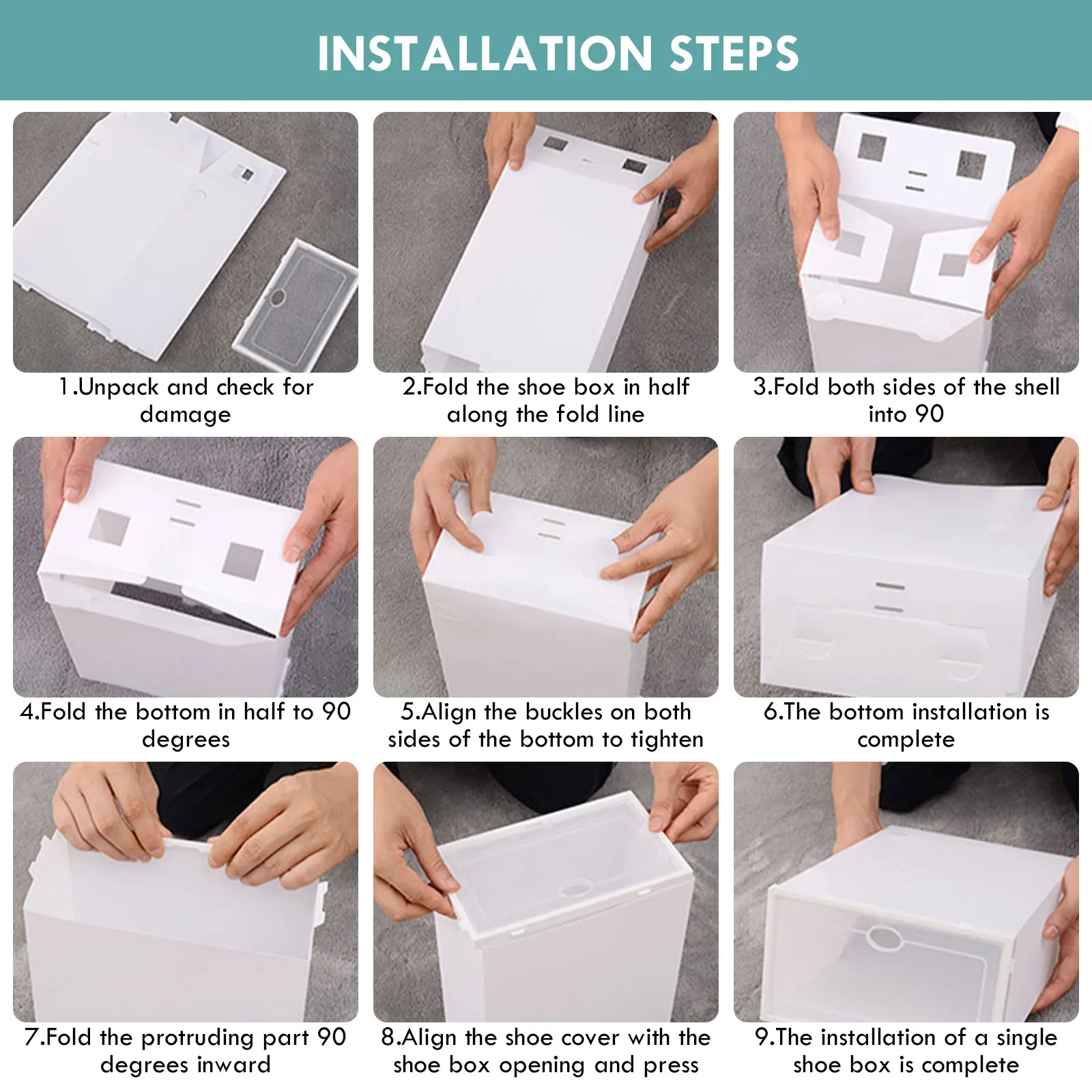 INSTALLATION STEPS

1.Unpack and check for damage

2.Fold the shoe box in half along the fold line

3.Fold both sides of the shell into 90

4.Fold the bottom in half to 90 degrees

5.Align the buckles on both sides of the bottom to tighten

6.The bottom installation is complete

7.Fold the protruding part 90 degrees inward

8.Align the shoe cover with the shoe box opening and press

9.The installation of a single shoe box is complete