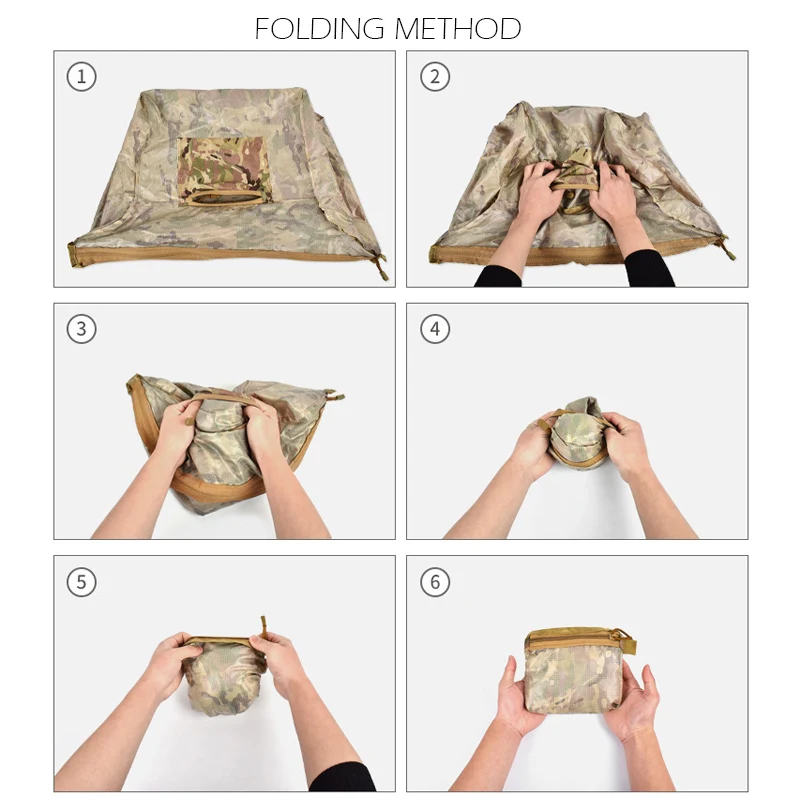 FOLDING METHOD

1

2

3

4

5

6