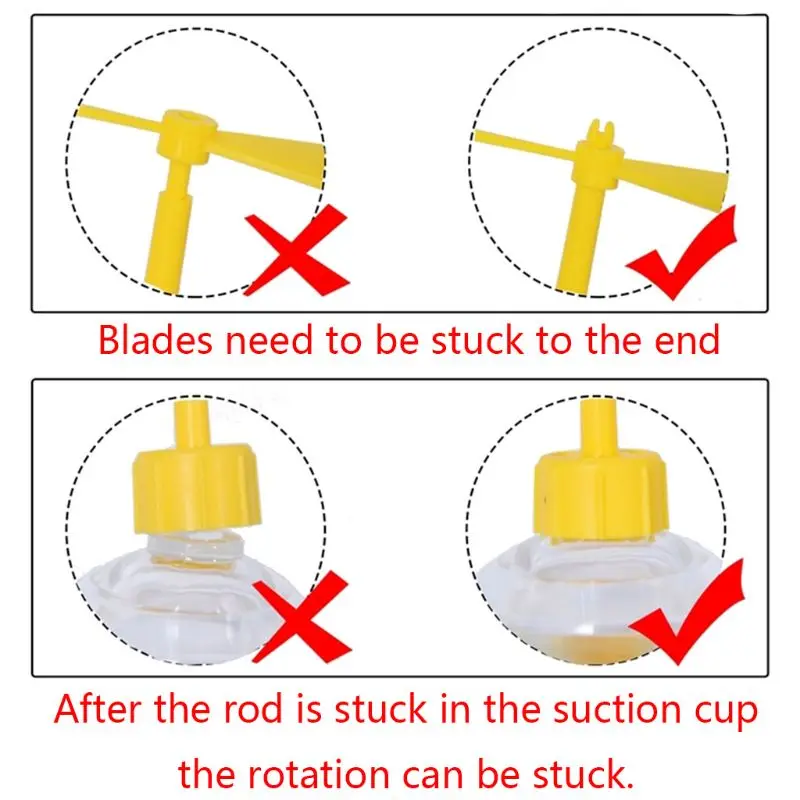 Blades need to be stuck to the end

After the rod is stuck in the suction cup the rotation can be stuck.