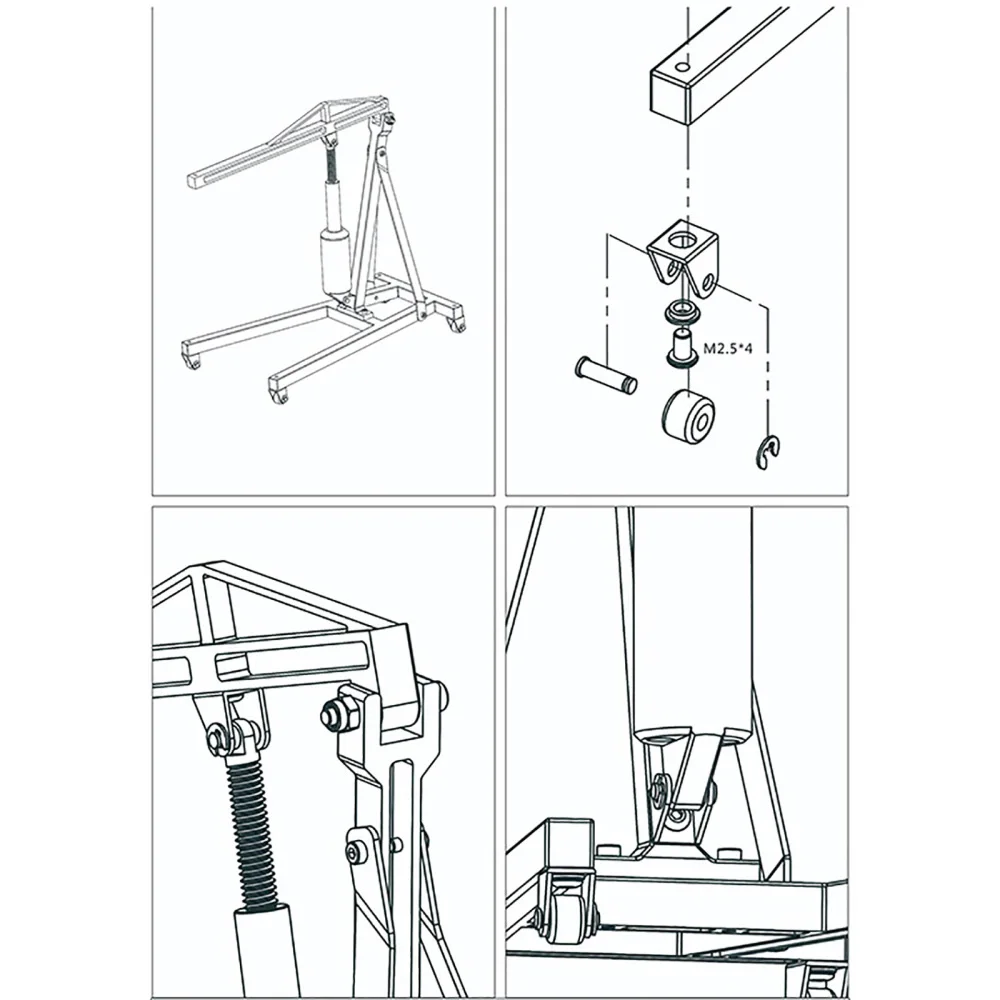 M2.5*4