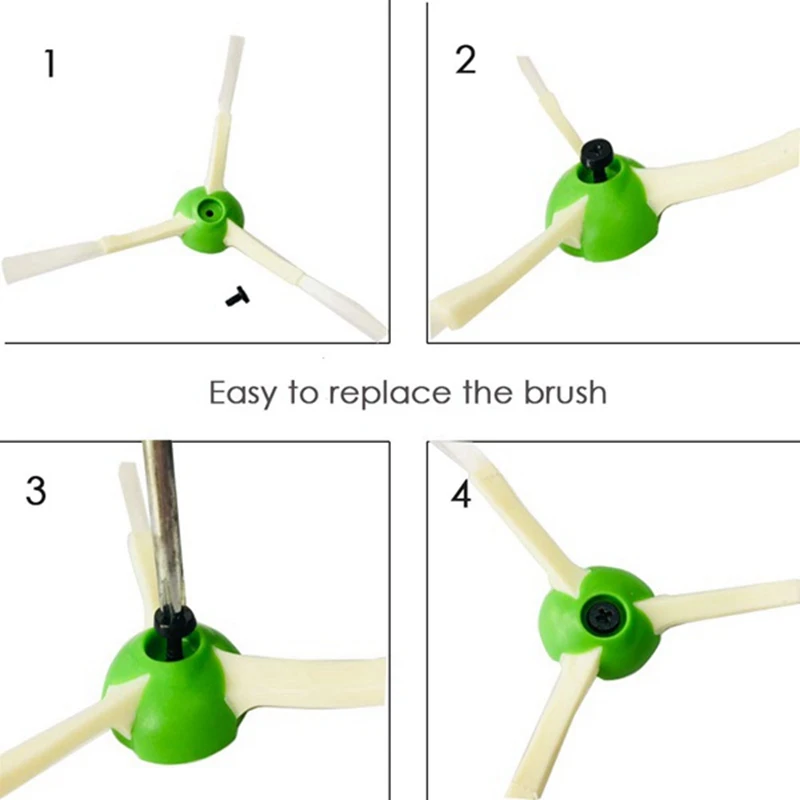 1

2

Easy to replace the brush

3

4