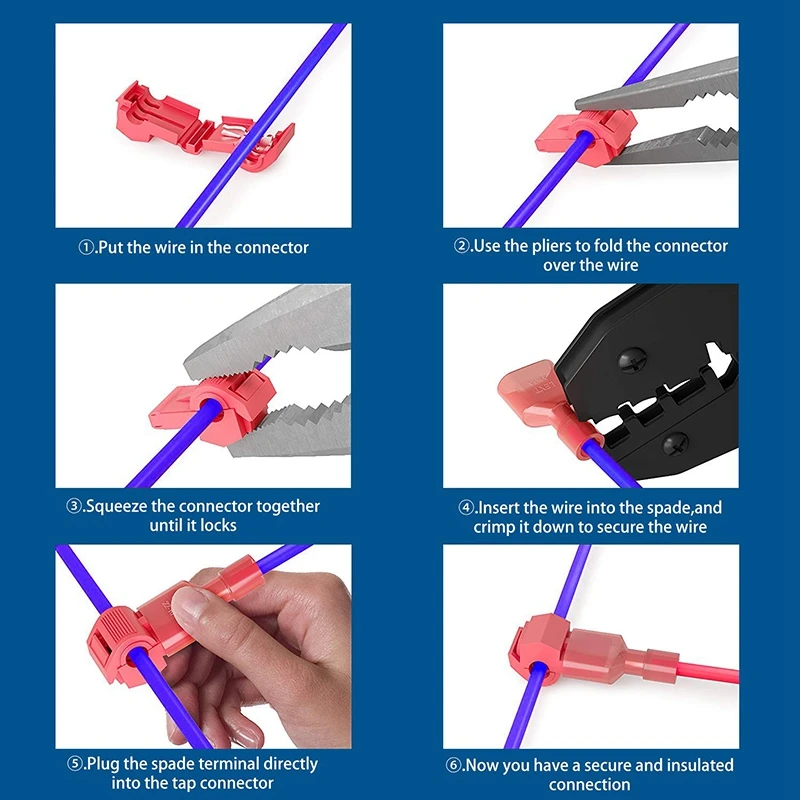 ①.Put the wire in the connector

②.Use the pliers to fold the connector over the wire

③.Squeeze the connector together until it locks

④.Insert the wire into the spade,and crimp it down to secure the wire

⑤.Plug the spade terminal directly into the tap connector

⑥.Now you have a secure and insulated connection