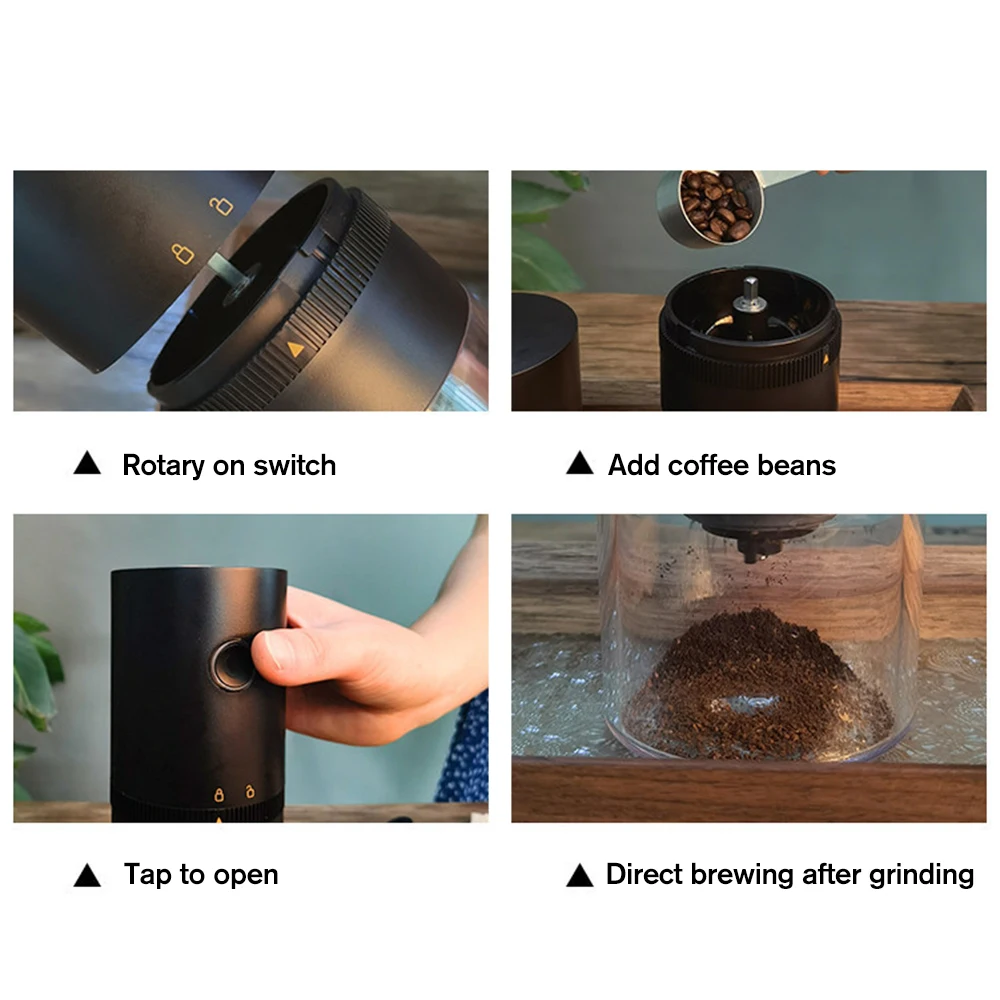 ▲ Rotary on switch

▲ Add coffee beans

▲ Tap to open

▲ Direct brewing after grinding