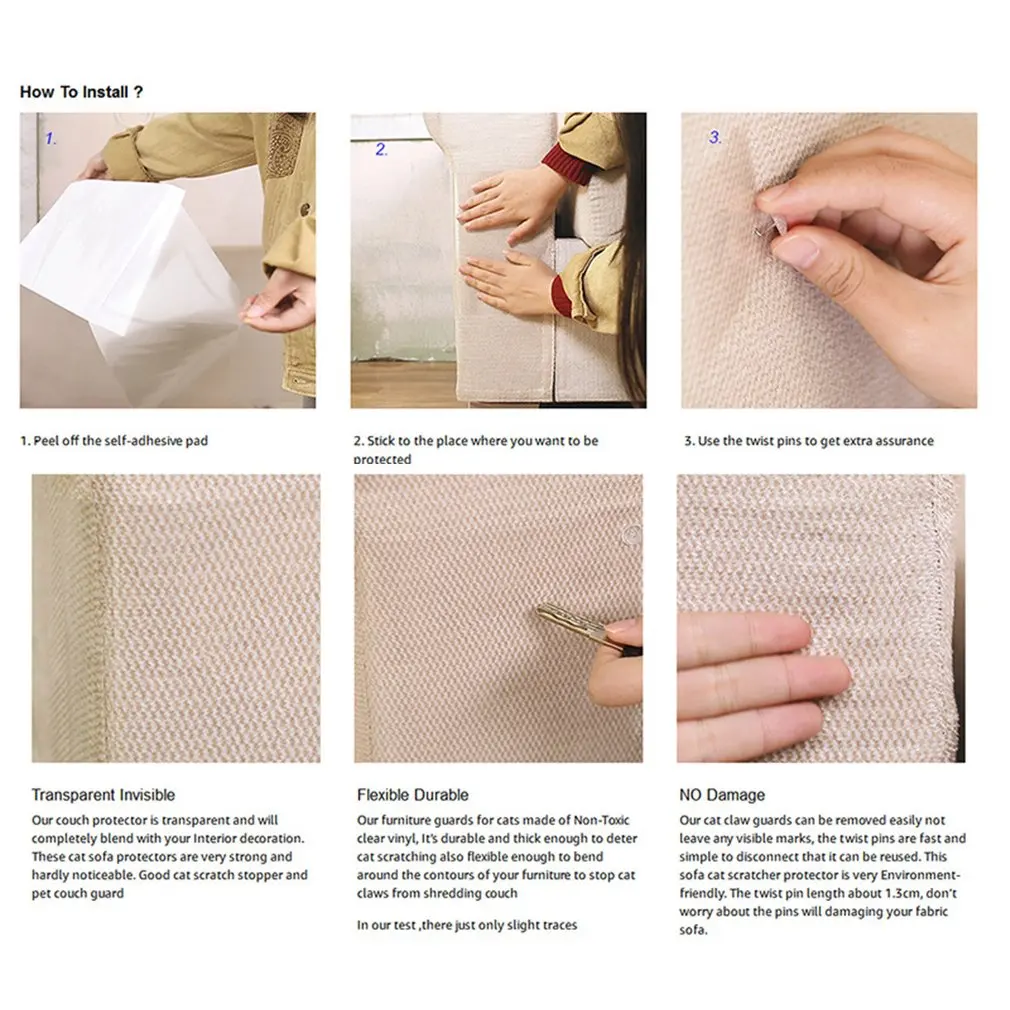 How To Install ?

1.

2.

3.

1. Peel off the self-adhesive pad

2. Stick to the place where you want to be protected

3. Use the twist pins to get extra assurance

Transparent Invisible

Our couch protector is transparent and will completely blend with your Interior decoration. These cat sofa protectors are very strong and hardly noticeable. Good cat scratch stopper and pet couch guard

Flexible Durable

Our furniture guards for cats made of Non-Toxic clear vinyl, It's durable and thick enough to deter cat scratching also flexible enough to bend around the contours of your furniture to stop cat claws from shredding couch

In our test ,there just only slight traces

NO Damage

Our cat claw guards can be removed easily not leave any visible marks, the twist pins are fast and simple to disconnect that it can be reused. This sofa cat scratcher protector is very Environment-friendly. The twist pin length about 1.3cm, don't worry about the pins will damaging your fabric sofa.