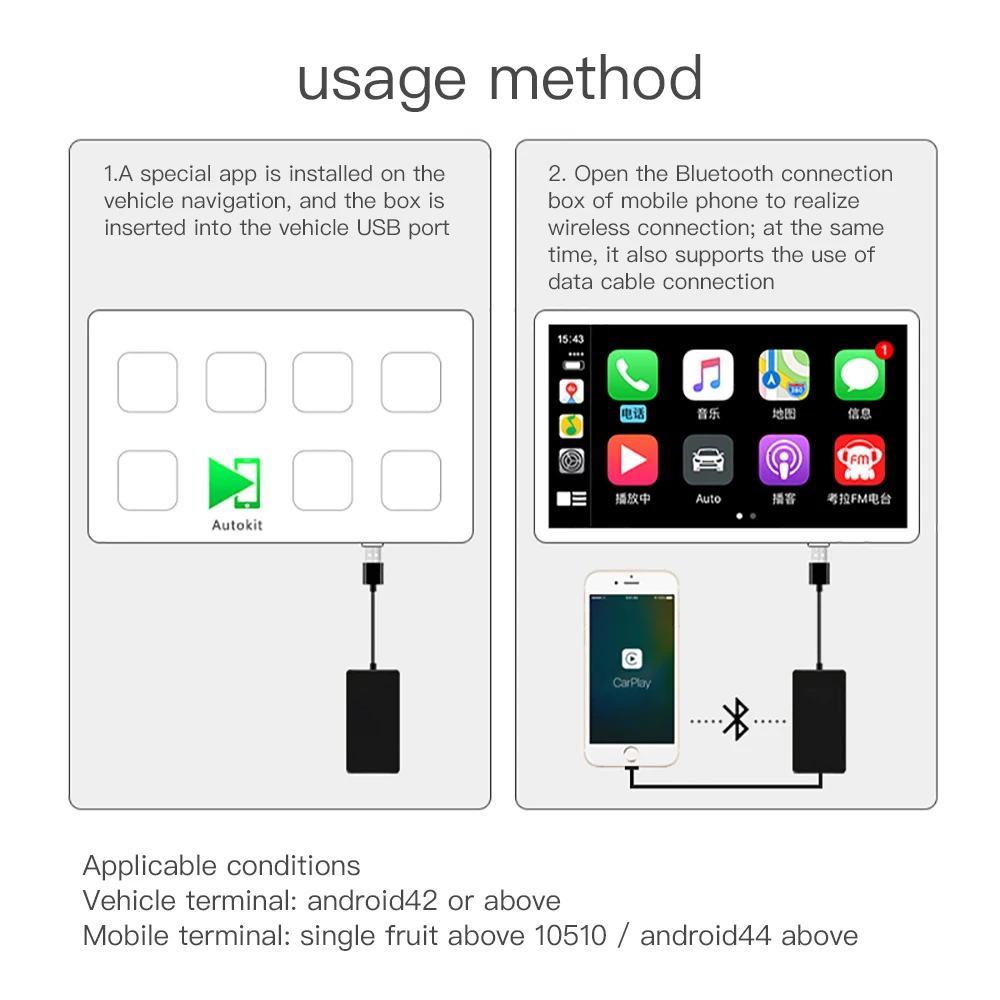 usage method

1.A special app is installed on the vehicle navigation, and the box is inserted into the vehicle USB port

Autokit

2. Open the Bluetooth connection box of mobile phone to realize wireless connection; at the same time, it also supports the use of data cable connection

15:43

1

电话

音乐

地图

信息

播放中

Auto

播客

考拉FM电台

CarPlay

Applicable conditions
Vehicle terminal: android42 or above
Mobile terminal: single fruit above 10510 / android44 above