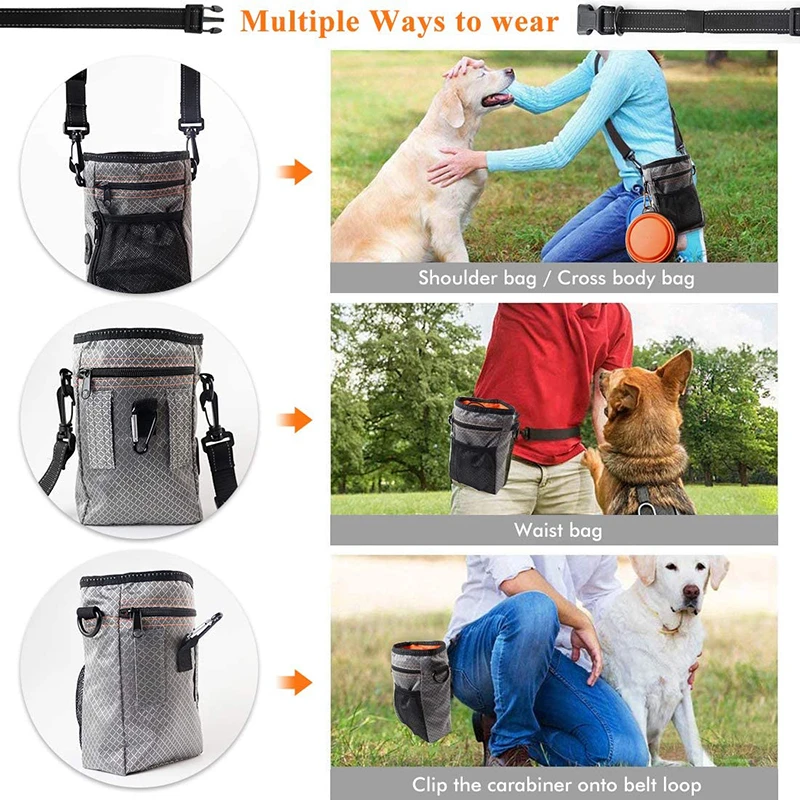 Multiple Ways to wear

Shoulder bag / Cross body bag

Waist bag

Clip the carabiner onto belt loop