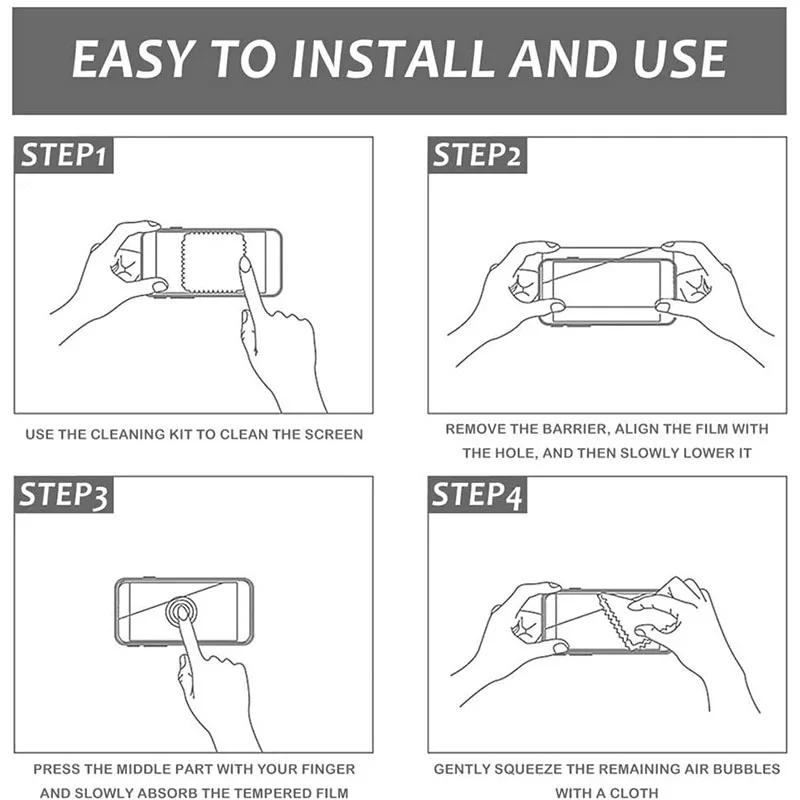 EASY TO INSTALL AND USE

STEP1

USE THE CLEANING KIT TO CLEAN THE SCREEN

STEP2

REMOVE THE BARRIER, ALIGN THE FILM WITH THE HOLE, AND THEN SLOWLY LOWER IT

STEP3

PRESS THE MIDDLE PART WITH YOUR FINGER AND SLOWLY ABSORB THE TEMPERED FILM

STEP4

GENTLY SQUEEZE THE REMAINING AIR BUBBLES WITH A CLOTH