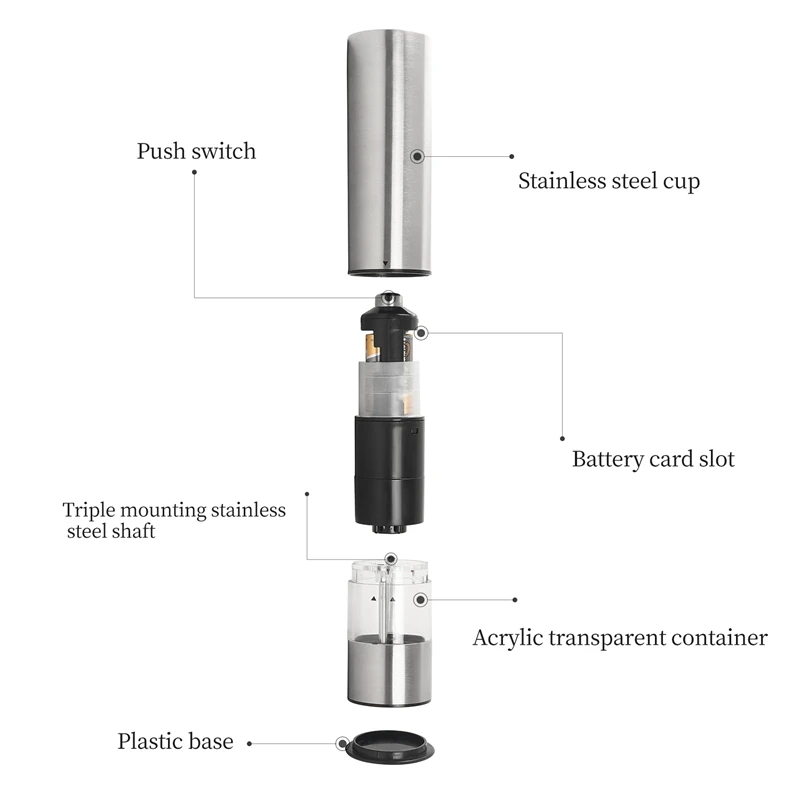 Push switch

Stainless steel cup

Battery card slot

Triple mounting stainless steel shaft

Acrylic transparent container

Plastic base