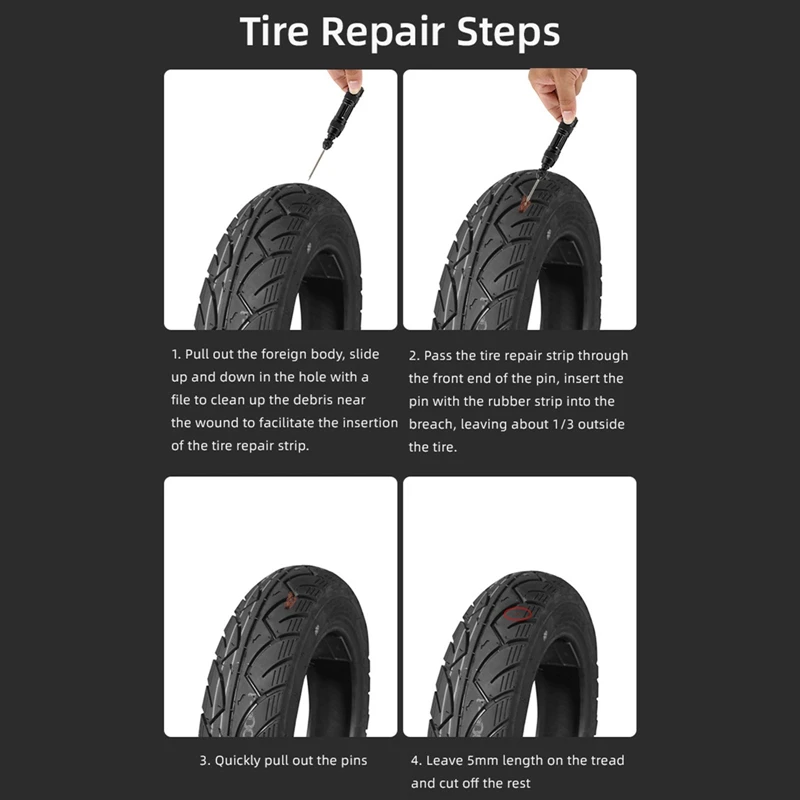 Tire Repair Steps

1. Pull out the foreign body, slide up and down in the hole with a file to clean up the debris near the wound to facilitate the insertion of the tire repair strip.

2. Pass the tire repair strip through the front end of the pin, insert the pin with the rubber strip into the breach, leaving about 1/3 outside the tire.

3. Quickly pull out the pins

4. Leave 5mm length on the tread and cut off the rest