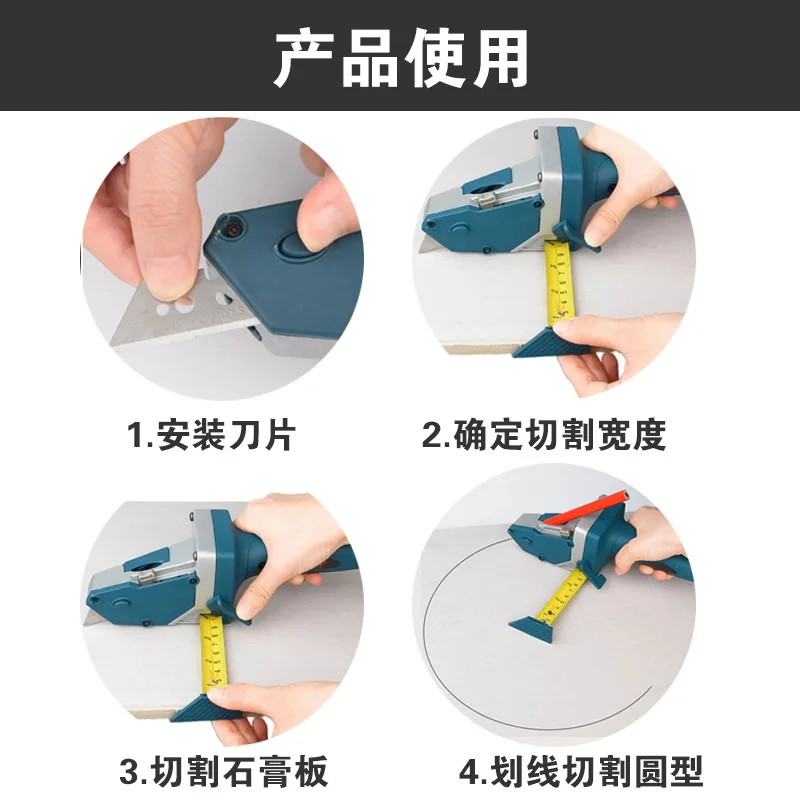 产品使用

1.安装刀片

2.确定切割宽度

3.切割石膏板

4.划线切割圆型