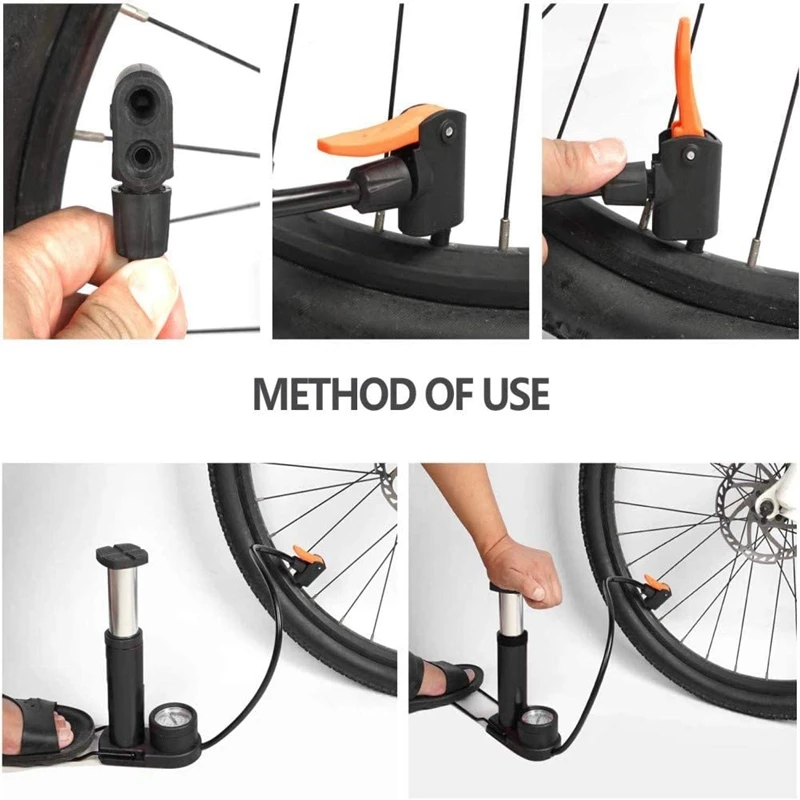 METHOD OF USE