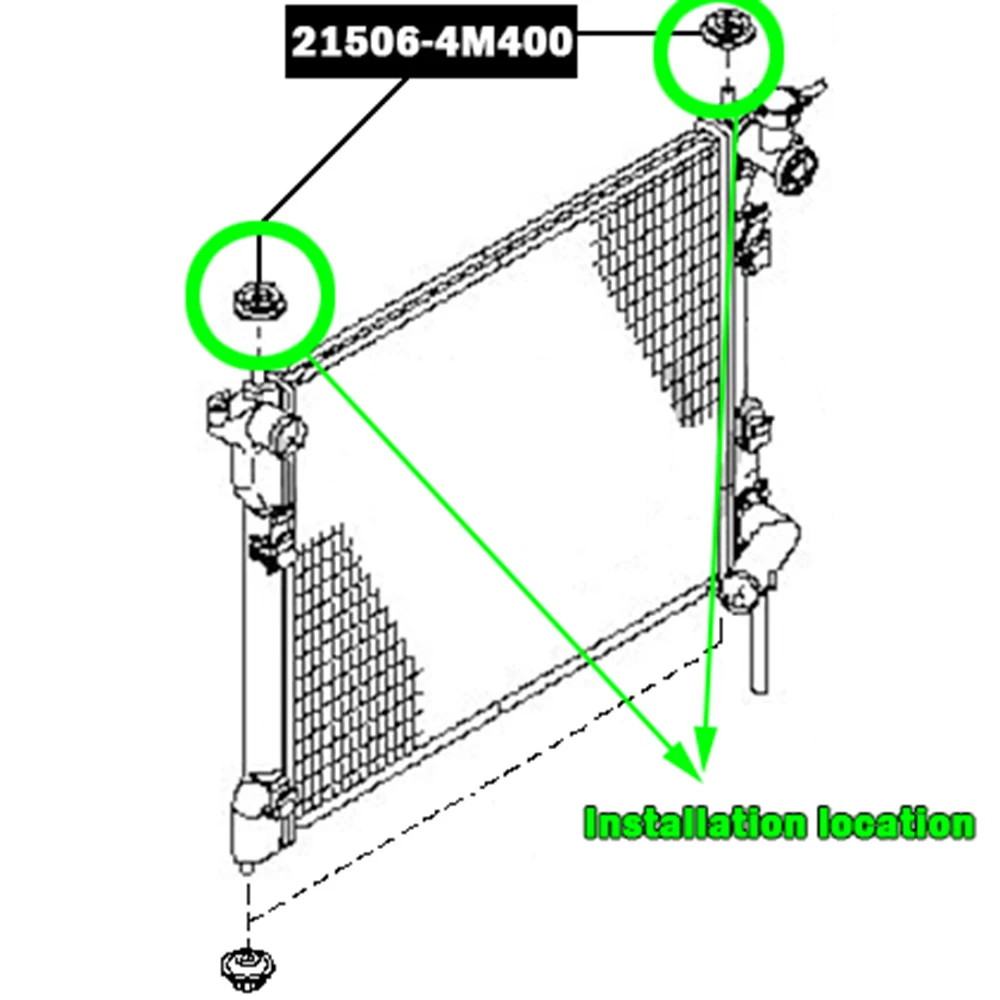 21506-4M400

Installation location