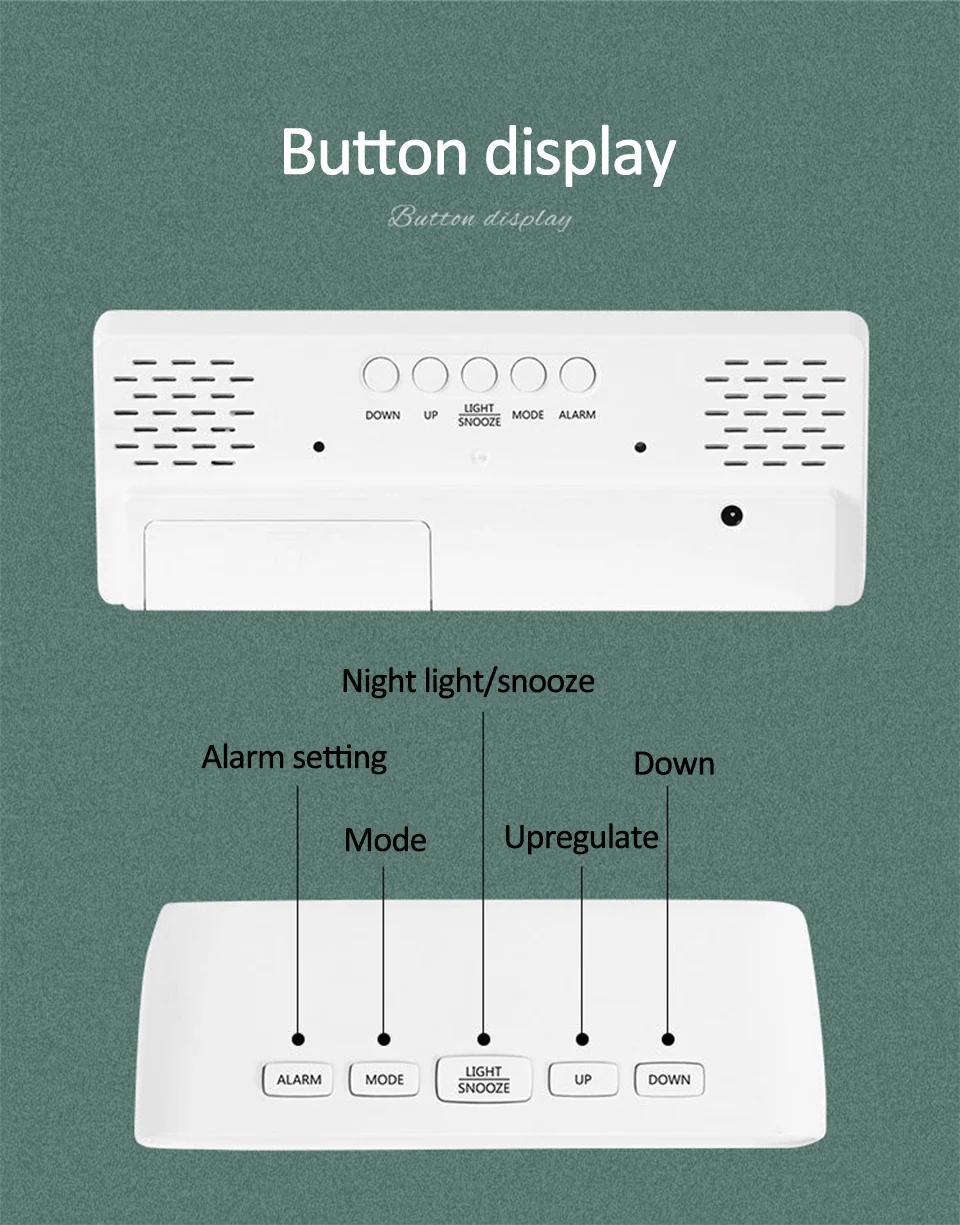 Button display

Button display

DOWN UP LIGHT SNOOZE MODE ALARM

Night light/snooze

Alarm setting

Down

Mode

Upregulate

ALARM MODE LIGHT SNOOZE UP DOWN