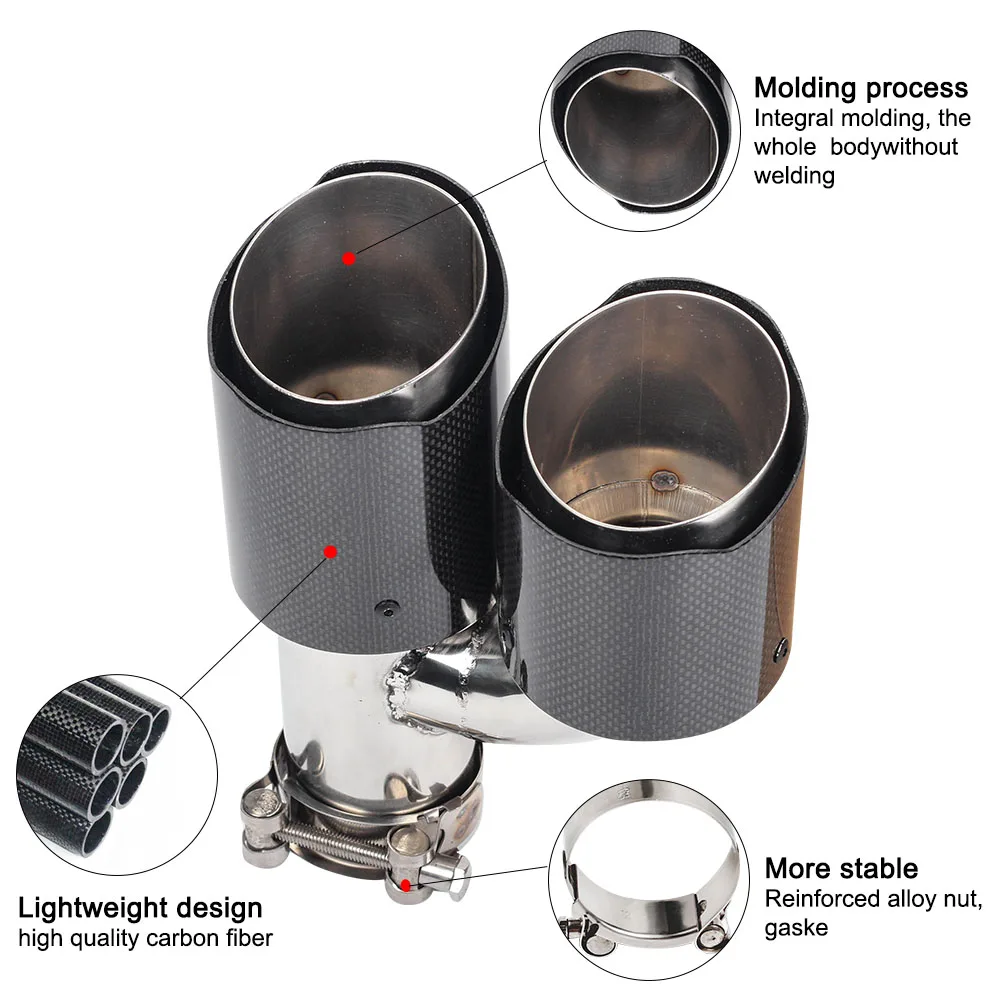 Molding process
Integral molding, the whole bodywithout welding

Lightweight design
high quality carbon fiber

More stable
Reinforced alloy nut, gaske