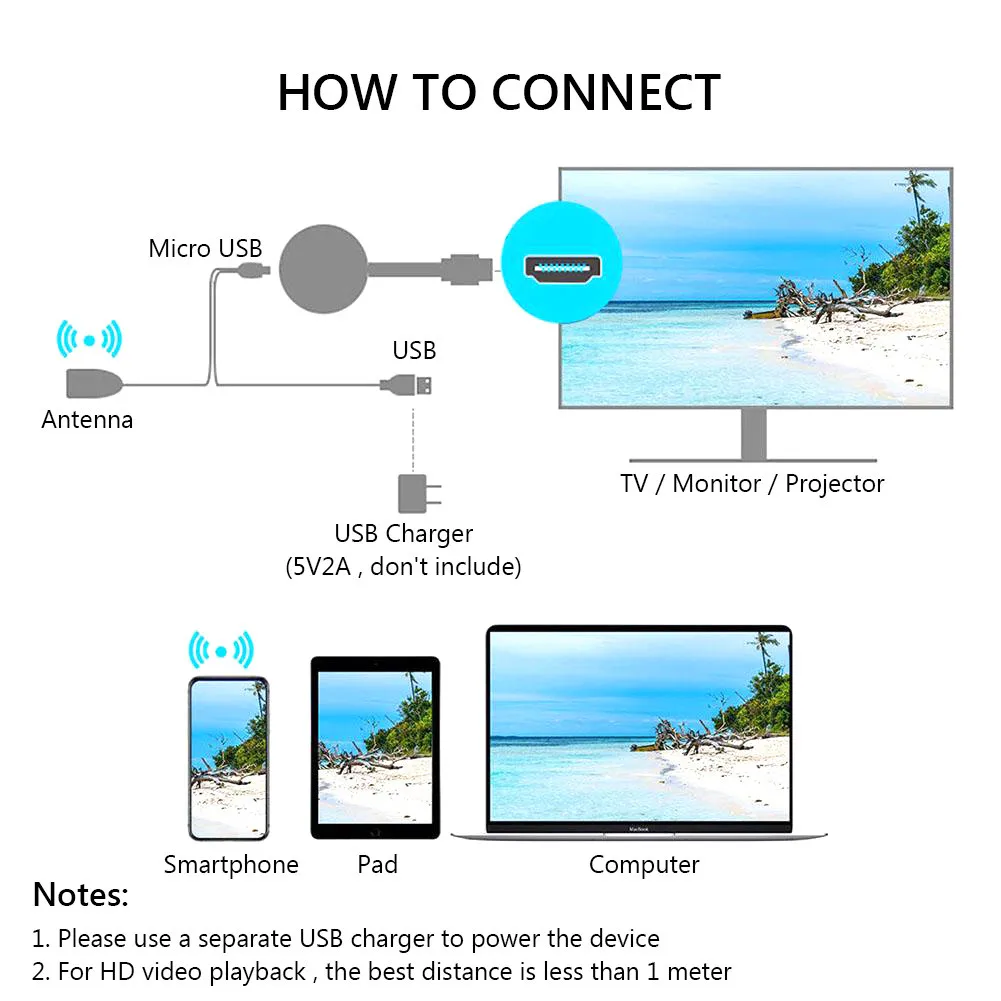 HOW TO CONNECT

Micro USB

USB

Antenna

TV / Monitor / Projector

USB Charger
(5V2A , don't include)

MacBook

Smartphone

Pad

Computer

Notes:

1. Please use a separate USB charger to power the device
2. For HD video playback , the best distance is less than 1 meter