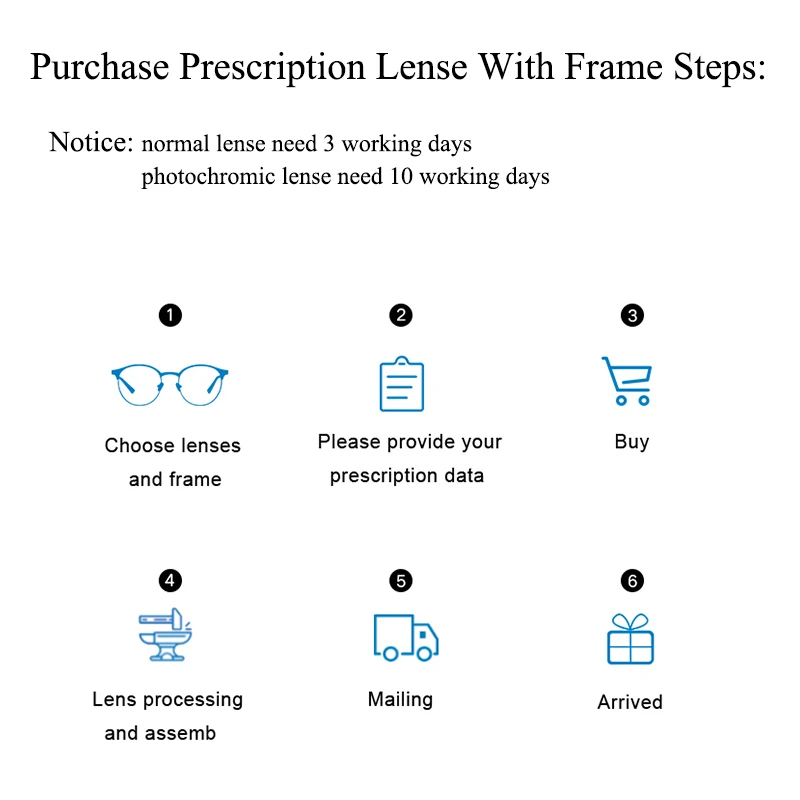 Purchase Prescription Lense With Frame Steps:

Notice: normal lense need 3 working days
photochromic lense need 10 working days

1
Choose lenses and frame

2
Please provide your prescription data

3
Buy

4
Lens processing and assemb

5
Mailing

6
Arrived