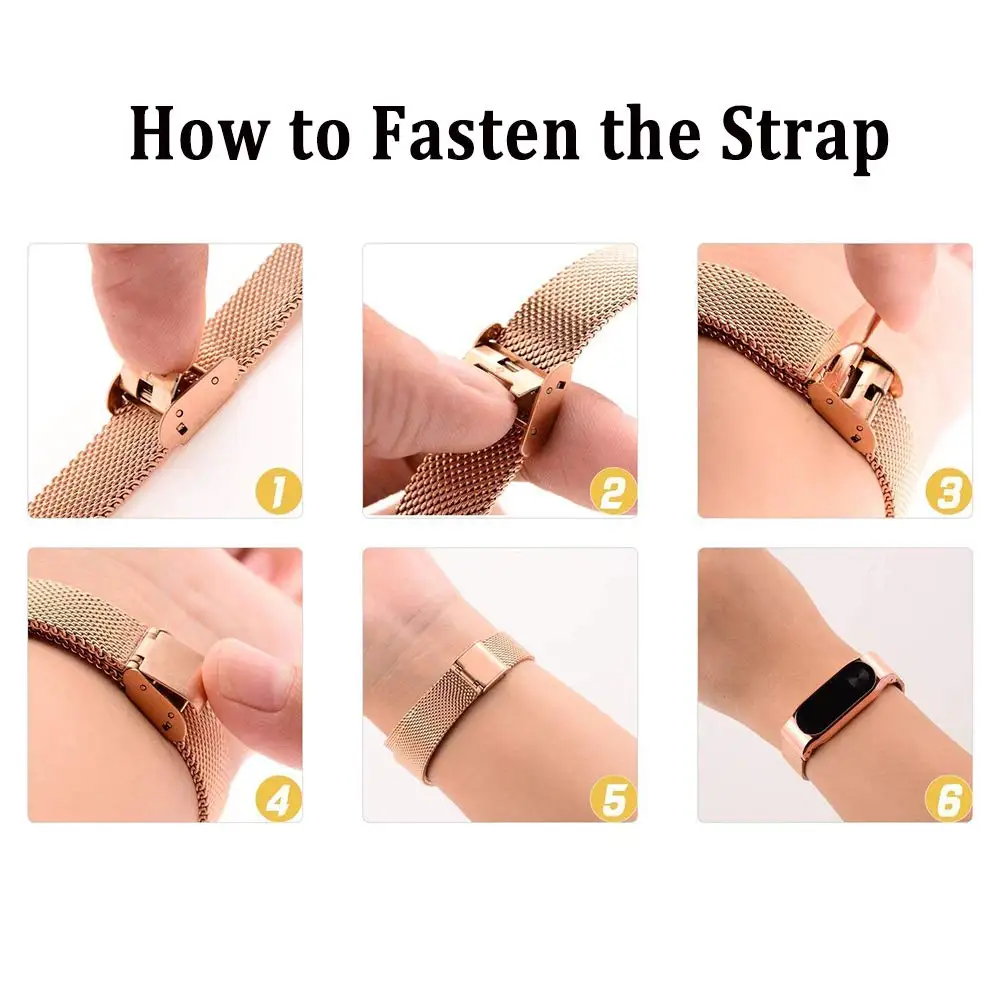 How to Fasten the Strap

1

2

3

4

5

6