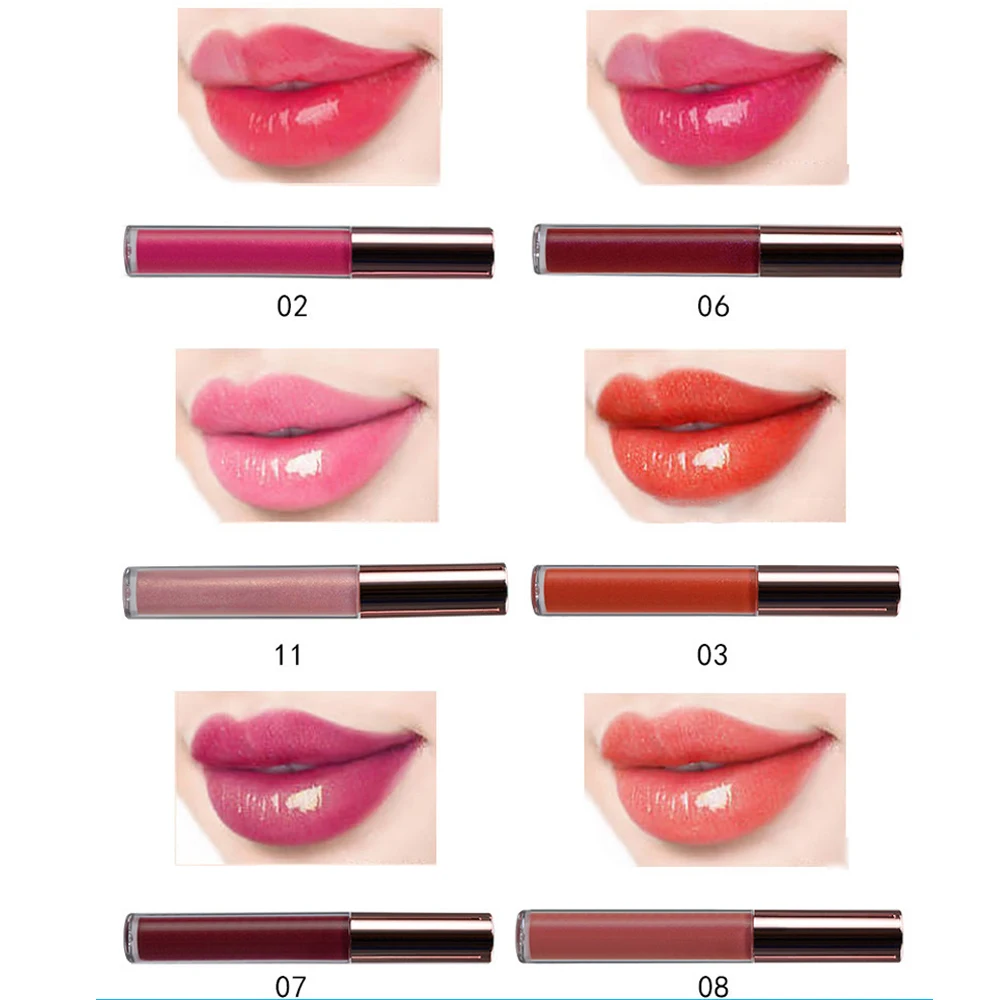 02

06

11

03

07

08