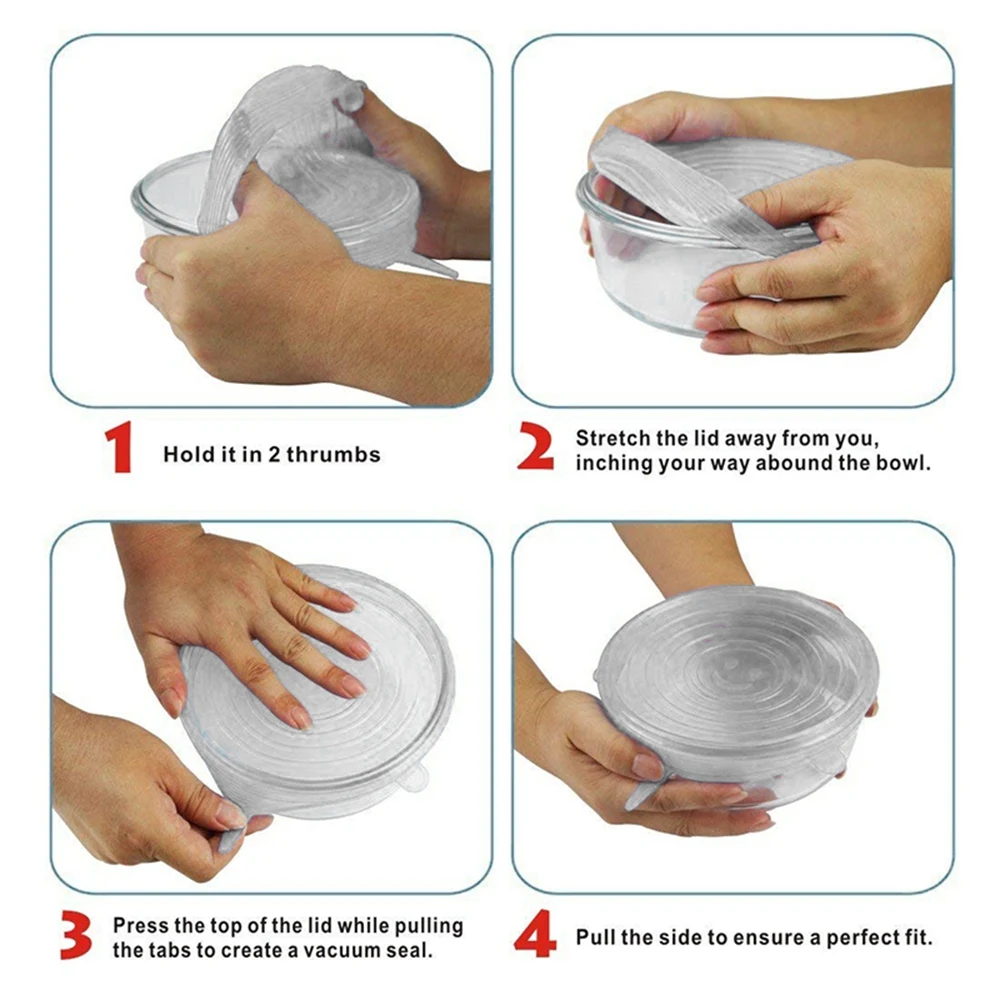 1 Hold it in 2 thrumbs

2 Stretch the lid away from you, inching your way abound the bowl.

3 Press the top of the lid while pulling the tabs to create a vacuum seal.

4 Pull the side to ensure a perfect fit.