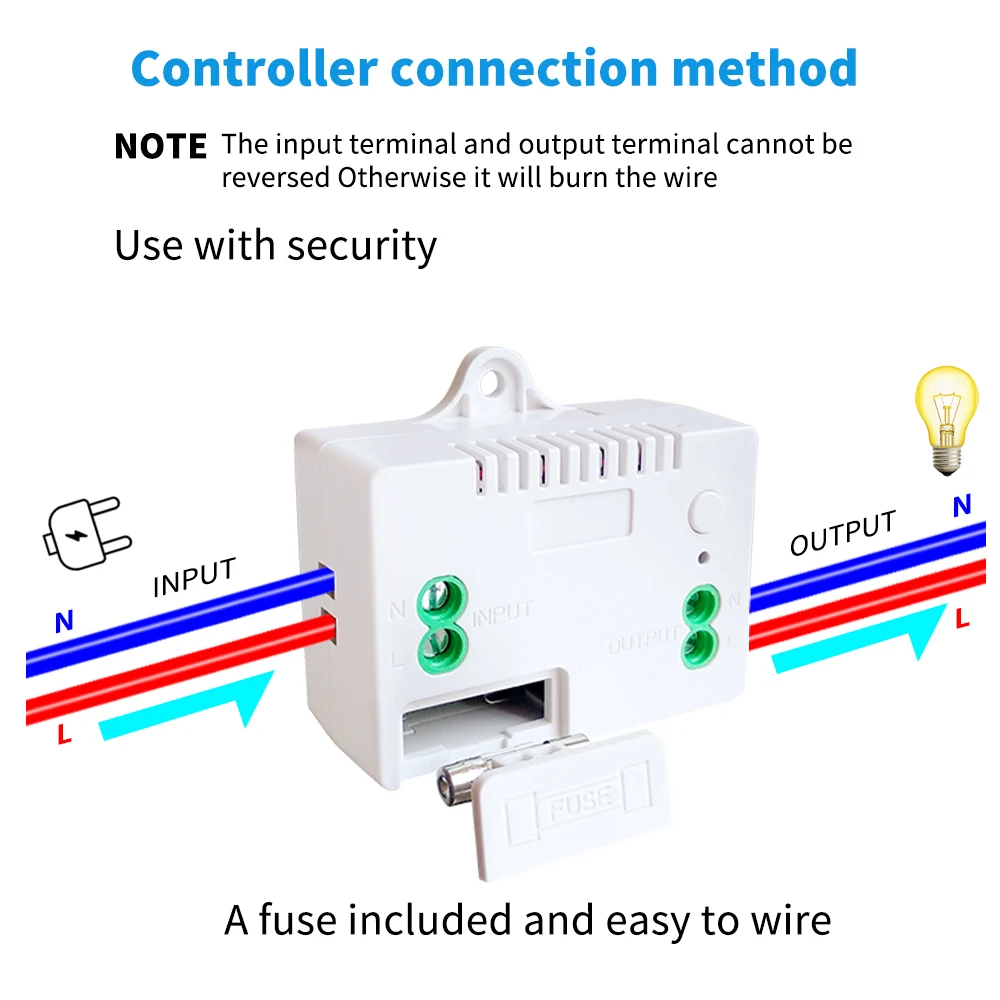 Controller connection method

NOTE The input terminal and output terminal cannot be reversed Otherwise it will burn the wire

Use with security

INPUT

N

L

N

L

INPUT

OUTPUT

OUTPUT

N

L

FUSE

A fuse included and easy to wire