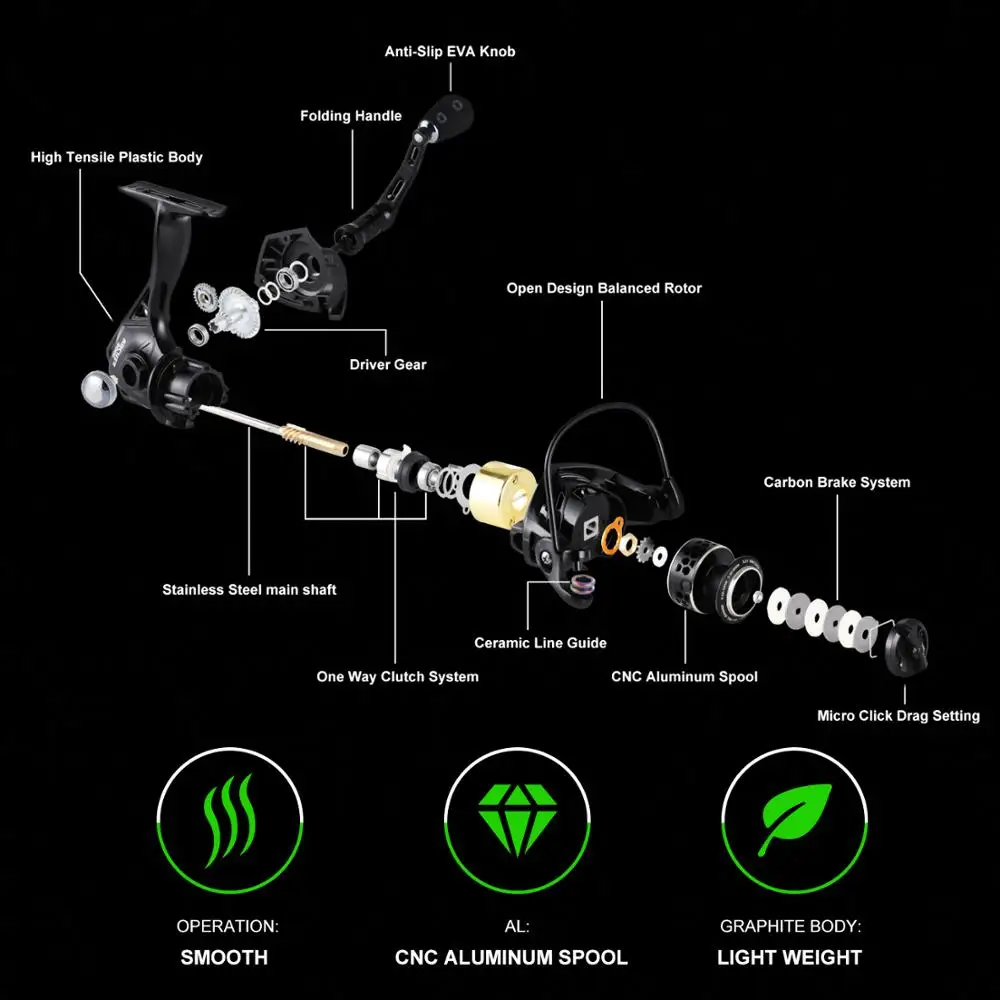 Anti-Slip EVA Knob

Folding Handle

High Tensile Plastic Body

Open Design Balanced Rotor

Driver Gear

Carbon Brake System

Stainless Steel main shaft

Ceramic Line Guide

One Way Clutch System

CNC Aluminum Spool

Micro Click Drag Setting

OPERATION:
SMOOTH

AL:
CNC ALUMINUM SPOOL

GRAPHITE BODY:
LIGHT WEIGHT