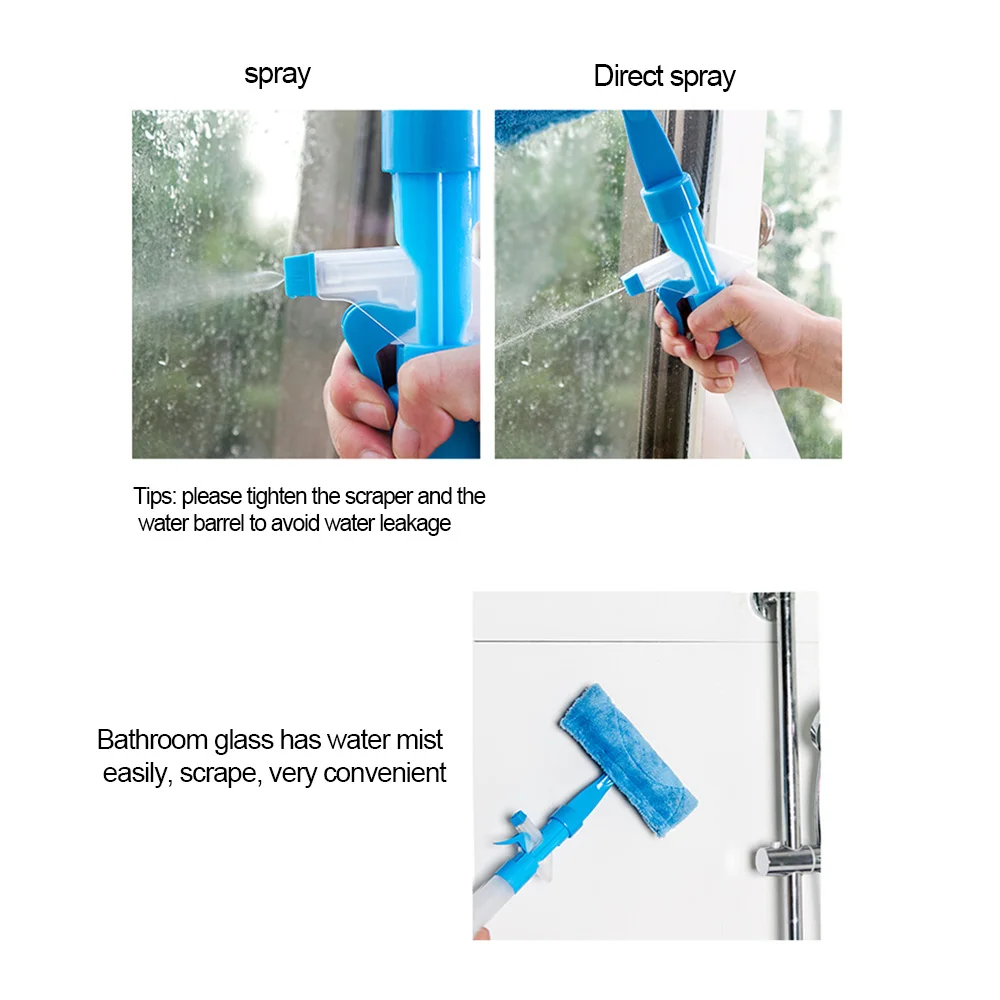 spray

Direct spray

Tips: please tighten the scraper and the water barrel to avoid water leakage

Bathroom glass has water mist easily, scrape, very convenient