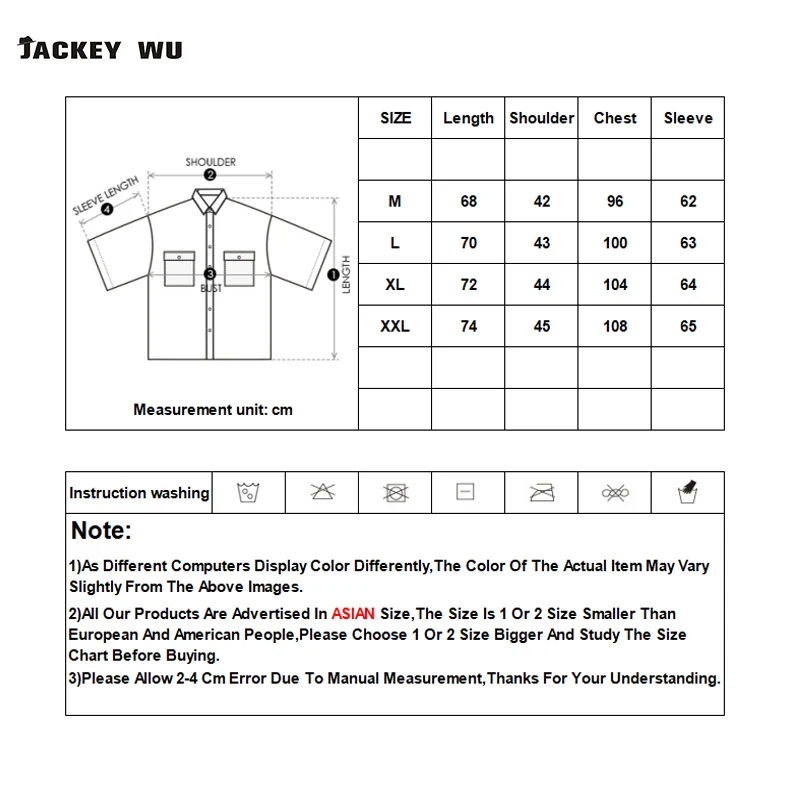 JACKEY WU

SHOULDER
②
SLEEVE LENGTH
④
③
BUST
①
LENGTH

Measurement unit: cm

| SIZE | Length | Shoulder | Chest | Sleeve |
|---|---|---|---|---|
| | | | | |
| M | 68 | 42 | 96 | 62 |
| L | 70 | 43 | 100 | 63 |
| XL | 72 | 44 | 104 | 64 |
| XXL | 74 | 45 | 108 | 65 |
| | | | | |
| | | | | |

Instruction washing

Note:

1)As Different Computers Display Color Differently,The Color Of The Actual Item May Vary Slightly From The Above Images.

2)All Our Products Are Advertised In ASIAN Size,The Size Is 1 Or 2 Size Smaller Than European And American People,Please Choose 1 Or 2 Size Bigger And Study The Size Chart Before Buying.

3)Please Allow 2-4 Cm Error Due To Manual Measurement,Thanks For Your Understanding.