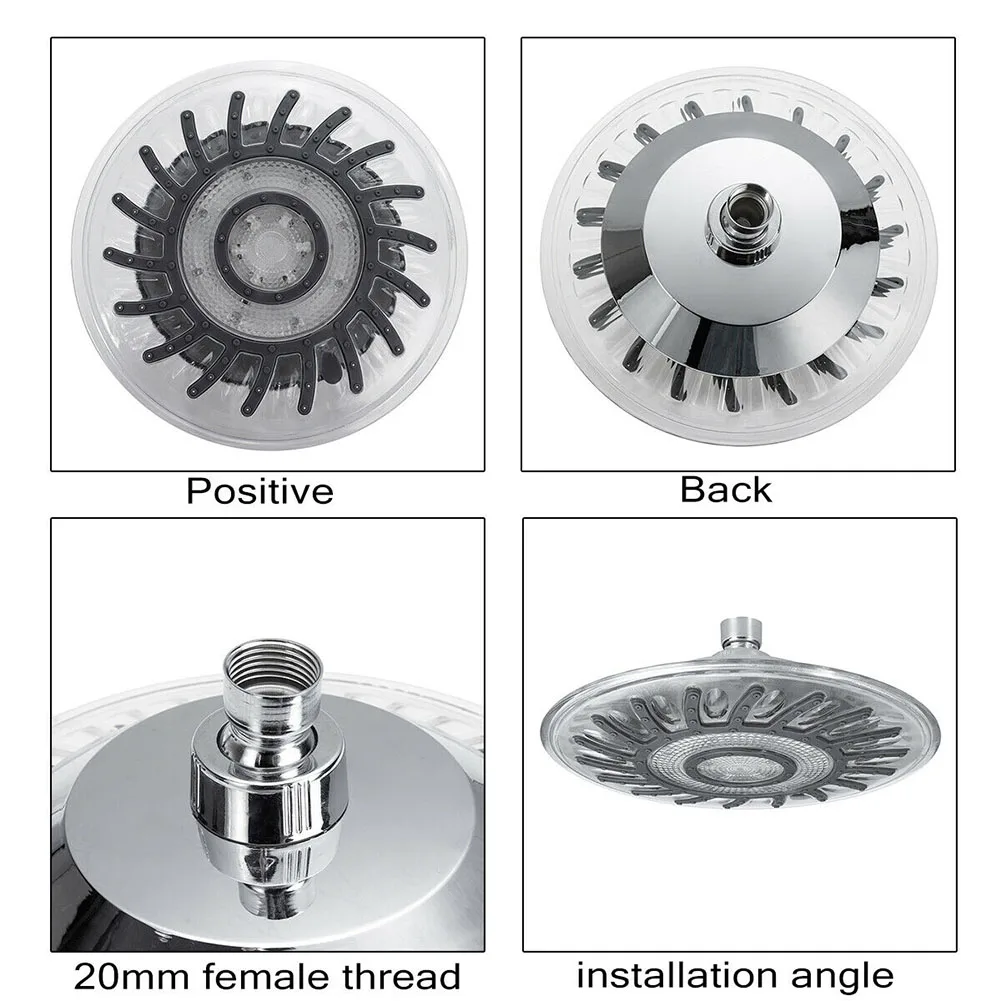 Positive

Back

20mm female thread

installation angle