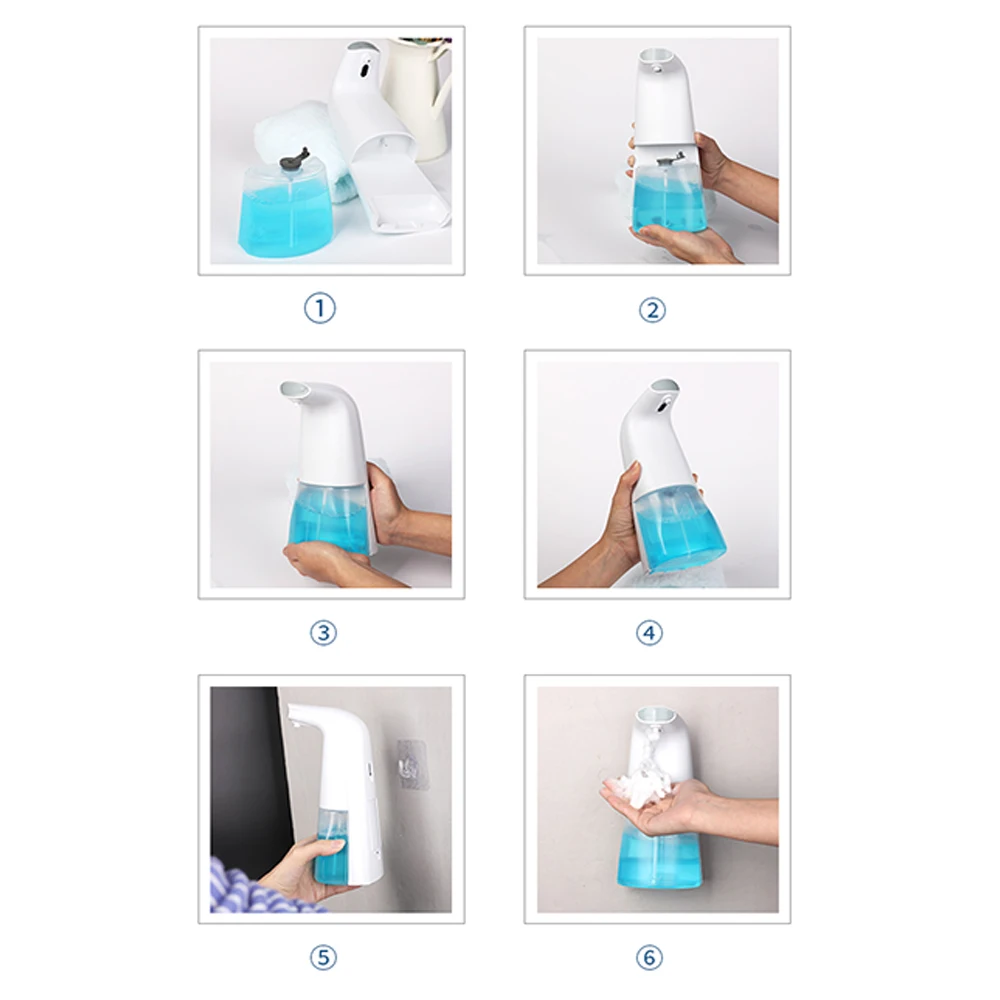 ①

②

③

④

⑤

⑥