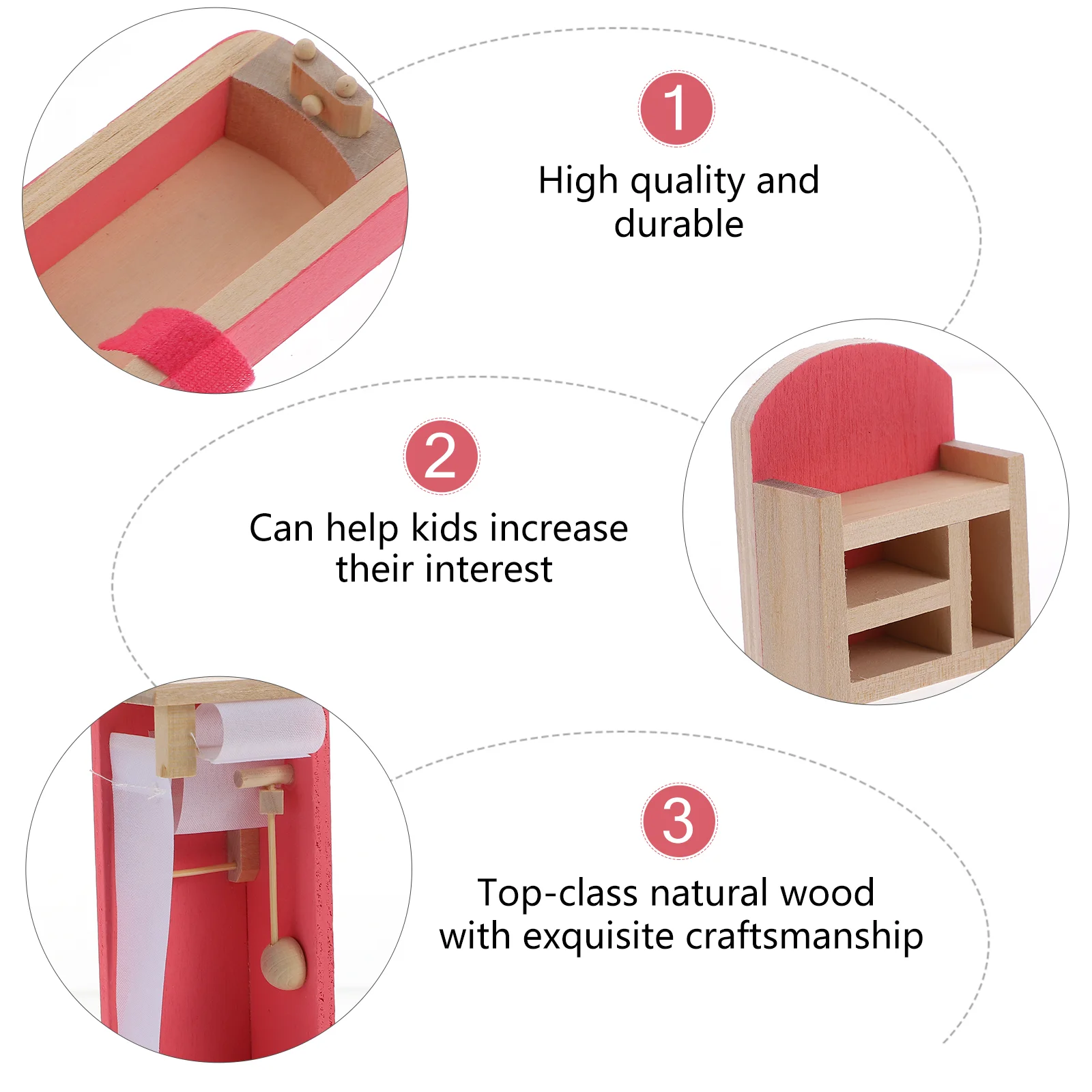 1

High quality and durable

2

Can help kids increase their interest

3

Top-class natural wood with exquisite craftsmanship