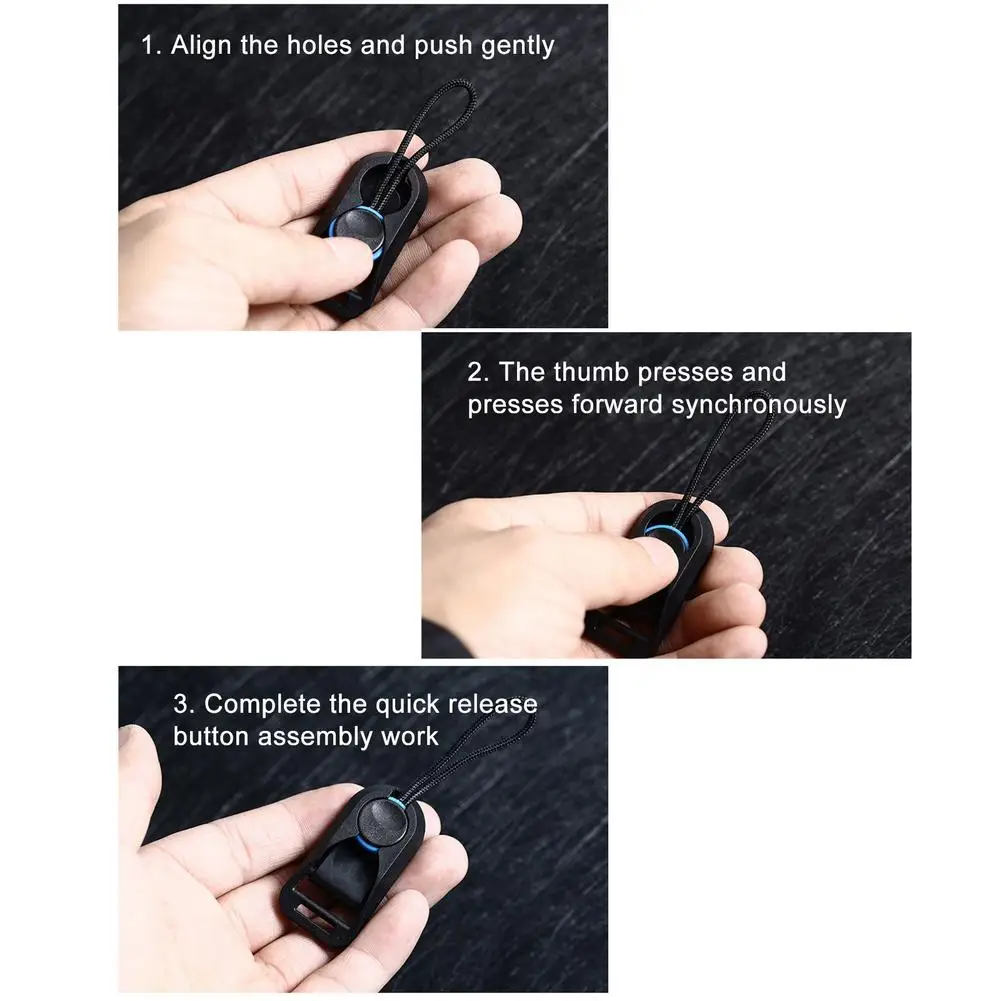 1. Align the holes and push gently

2. The thumb presses and presses forward synchronously

3. Complete the quick release button assembly work