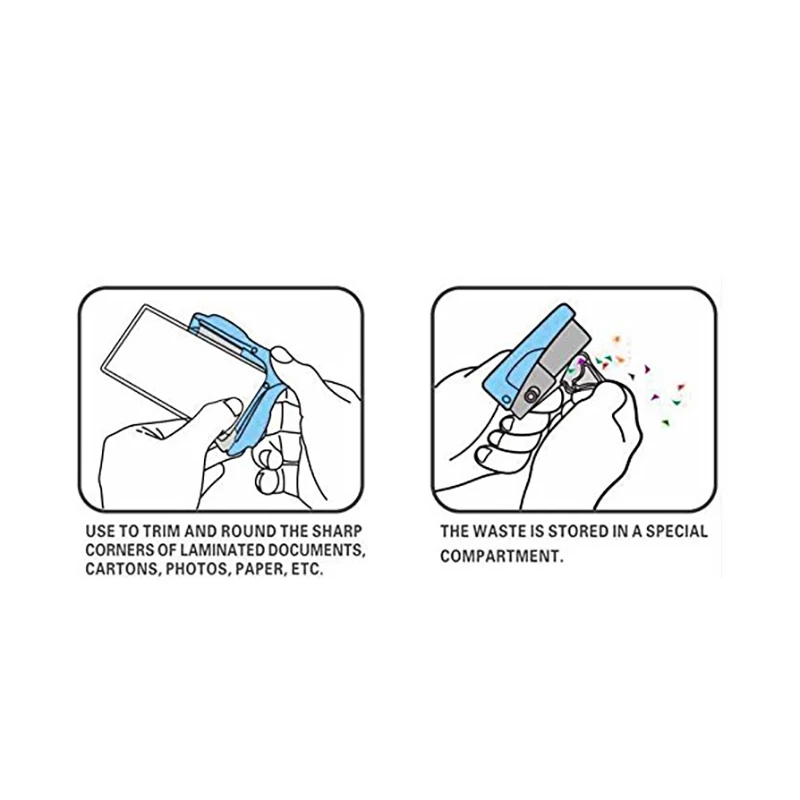 USE TO TRIM AND ROUND THE SHARP CORNERS OF LAMINATED DOCUMENTS, CARTONS, PHOTOS, PAPER, ETC.

THE WASTE IS STORED IN A SPECIAL COMPARTMENT.