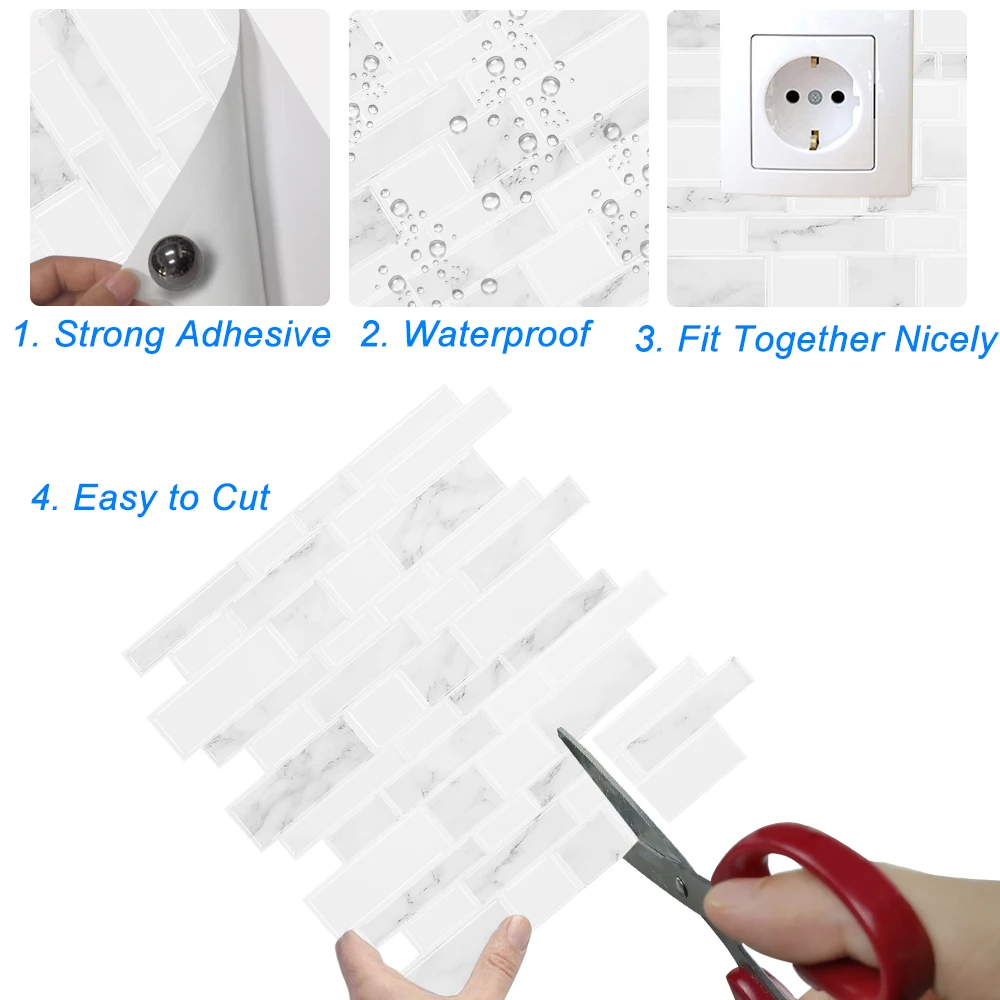 1. Strong Adhesive
2. Waterproof
3. Fit Together Nicely
4. Easy to Cut