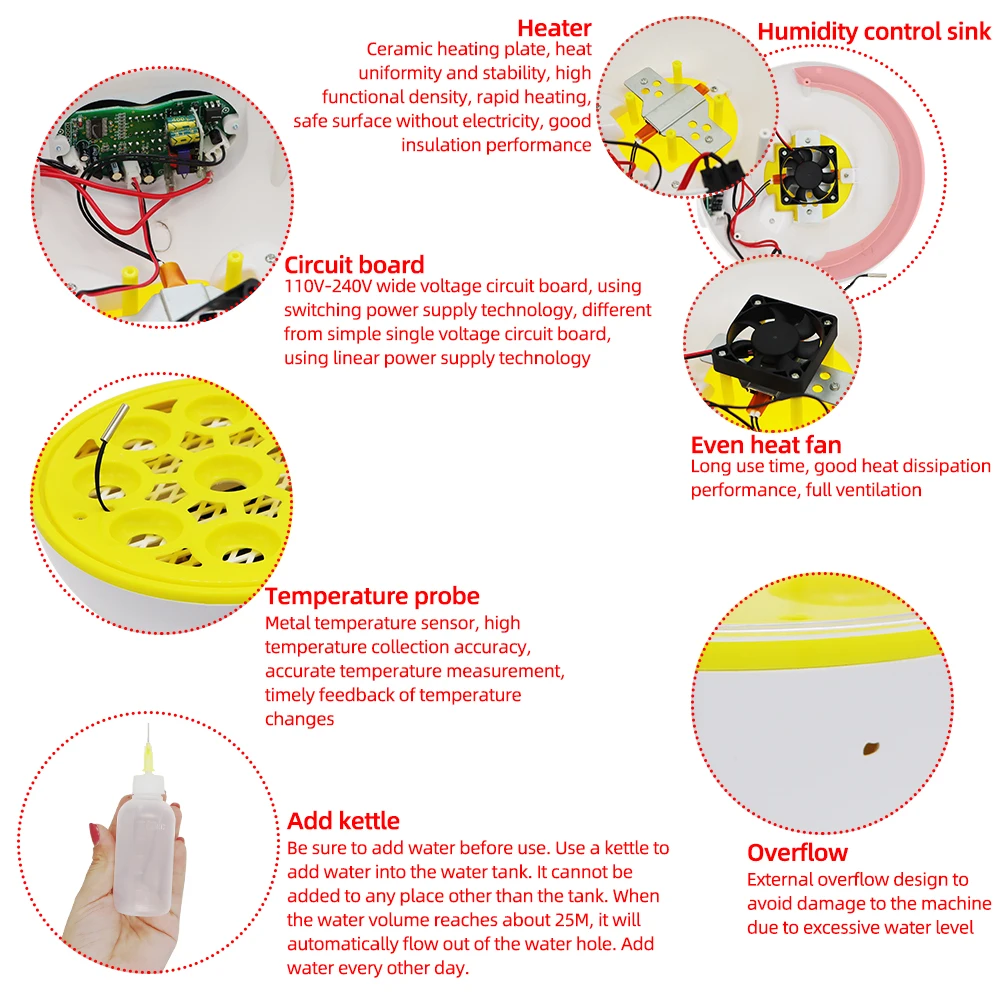 Heater
Ceramic heating plate, heat uniformity and stability, high functional density, rapid heating, safe surface without electricity, good insulation performance

Humidity control sink

Circuit board
110V-240V wide voltage circuit board, using switching power supply technology, different from simple single voltage circuit board, using linear power supply technology

Even heat fan
Long use time, good heat dissipation performance, full ventilation

Temperature probe
Metal temperature sensor, high temperature collection accuracy, accurate temperature measurement, timely feedback of temperature changes

Add kettle
Be sure to add water before use. Use a kettle to add water into the water tank. It cannot be added to any place other than the tank. When the water volume reaches about 25M, it will automatically flow out of the water hole. Add water every other day.

Overflow
External overflow design to avoid damage to the machine due to excessive water level