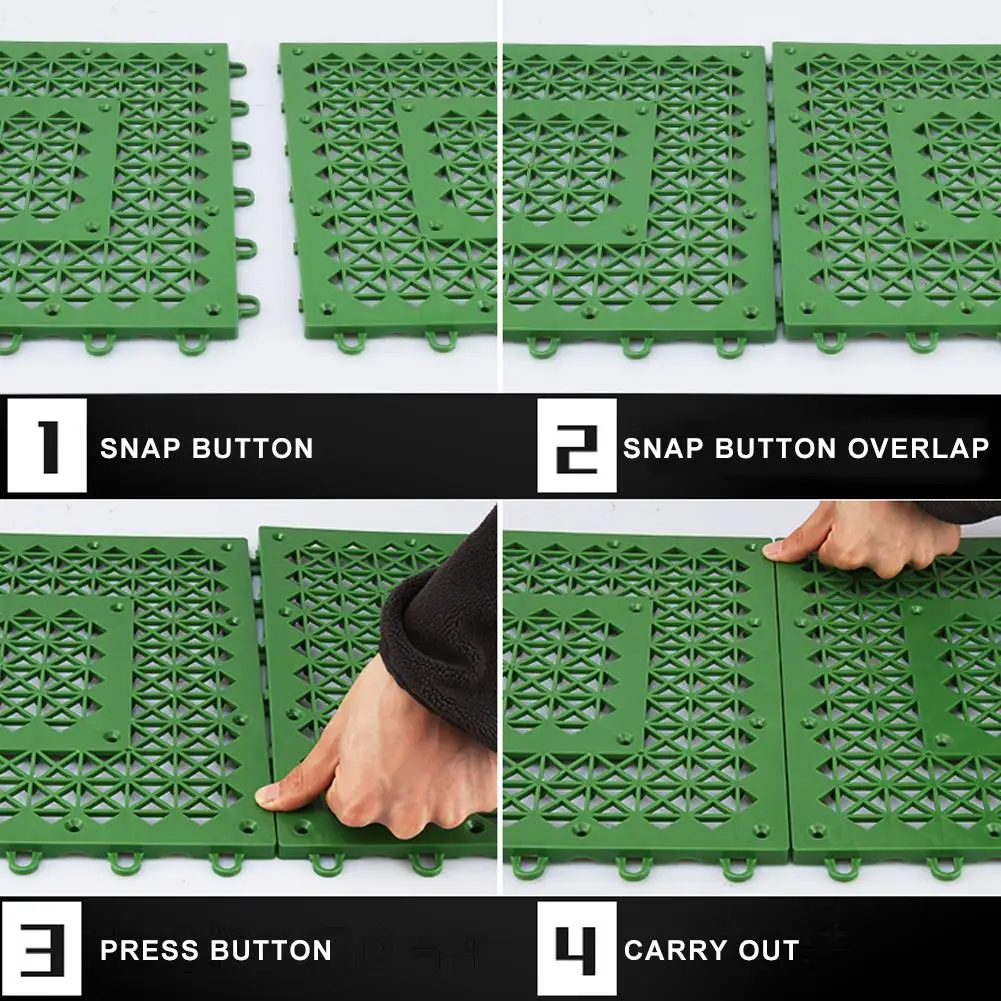 1 SNAP BUTTON

2 SNAP BUTTON OVERLAP

3 PRESS BUTTON

4 CARRY OUT