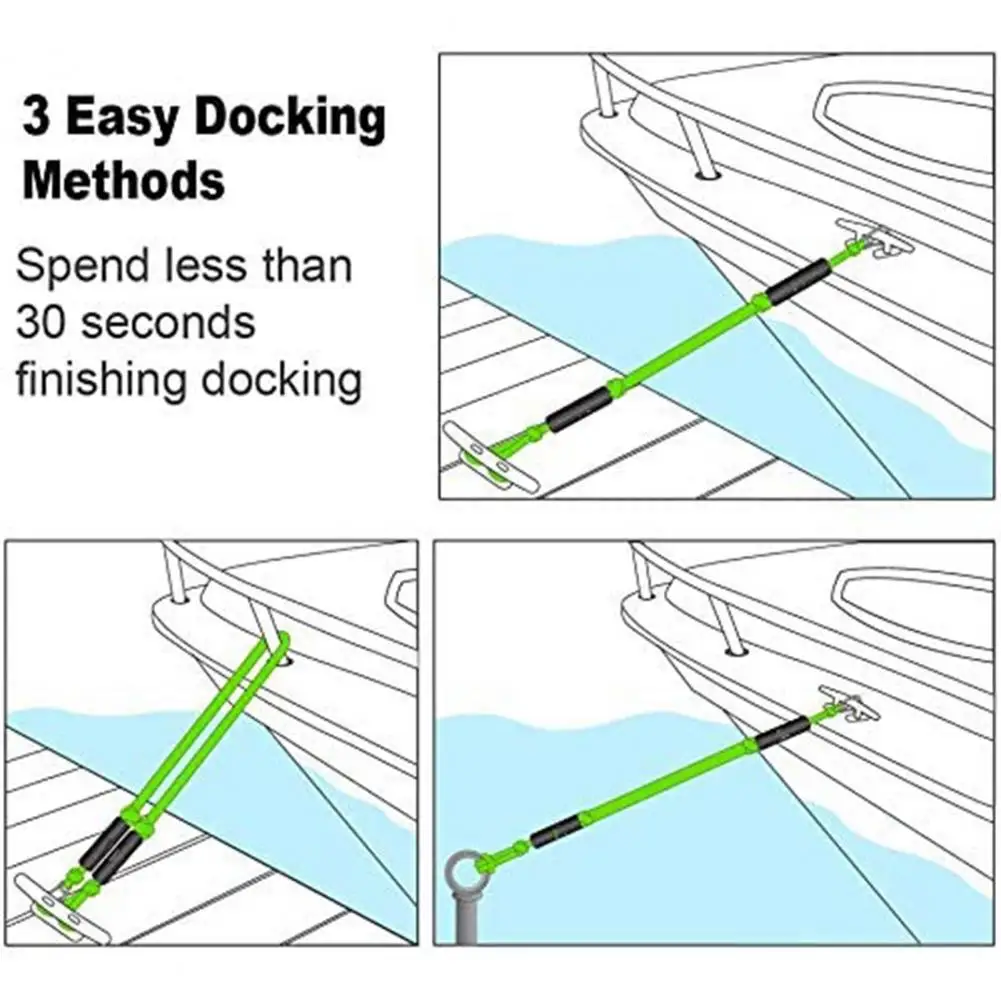 3 Easy Docking Methods

Spend less than 30 seconds finishing docking