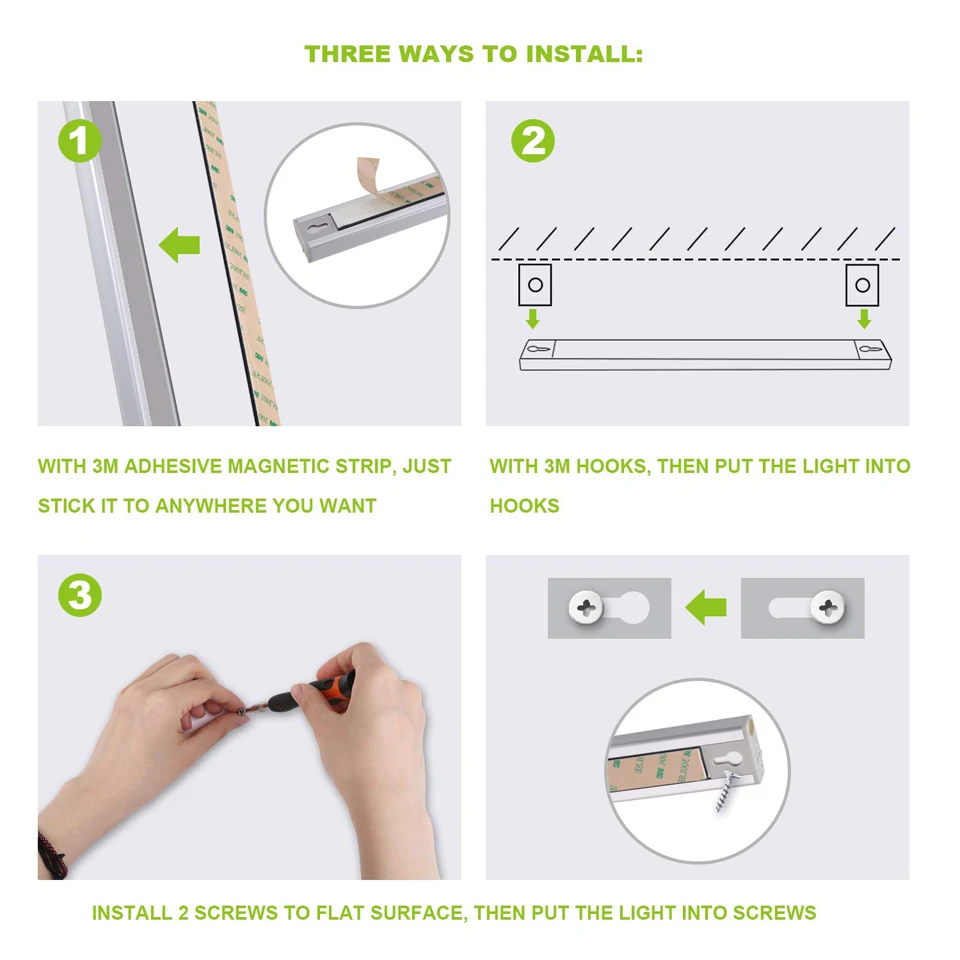 THREE WAYS TO INSTALL:

1

2

WITH 3M ADHESIVE MAGNETIC STRIP, JUST STICK IT TO ANYWHERE YOU WANT

WITH 3M HOOKS, THEN PUT THE LIGHT INTO HOOKS

3

INSTALL 2 SCREWS TO FLAT SURFACE, THEN PUT THE LIGHT INTO SCREWS