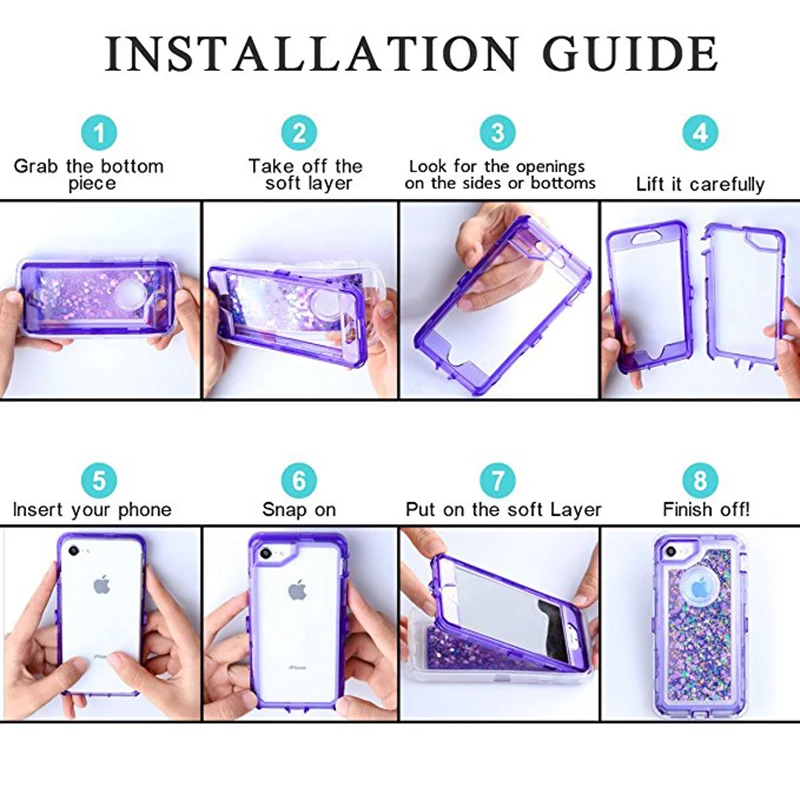 INSTALLATION GUIDE

1
Grab the bottom piece

2
Take off the soft layer

3
Look for the openings on the sides or bottoms

4
Lift it carefully

5
Insert your phone

6
Snap on

7
Put on the soft Layer

8
Finish off!

iPhone

iPhone