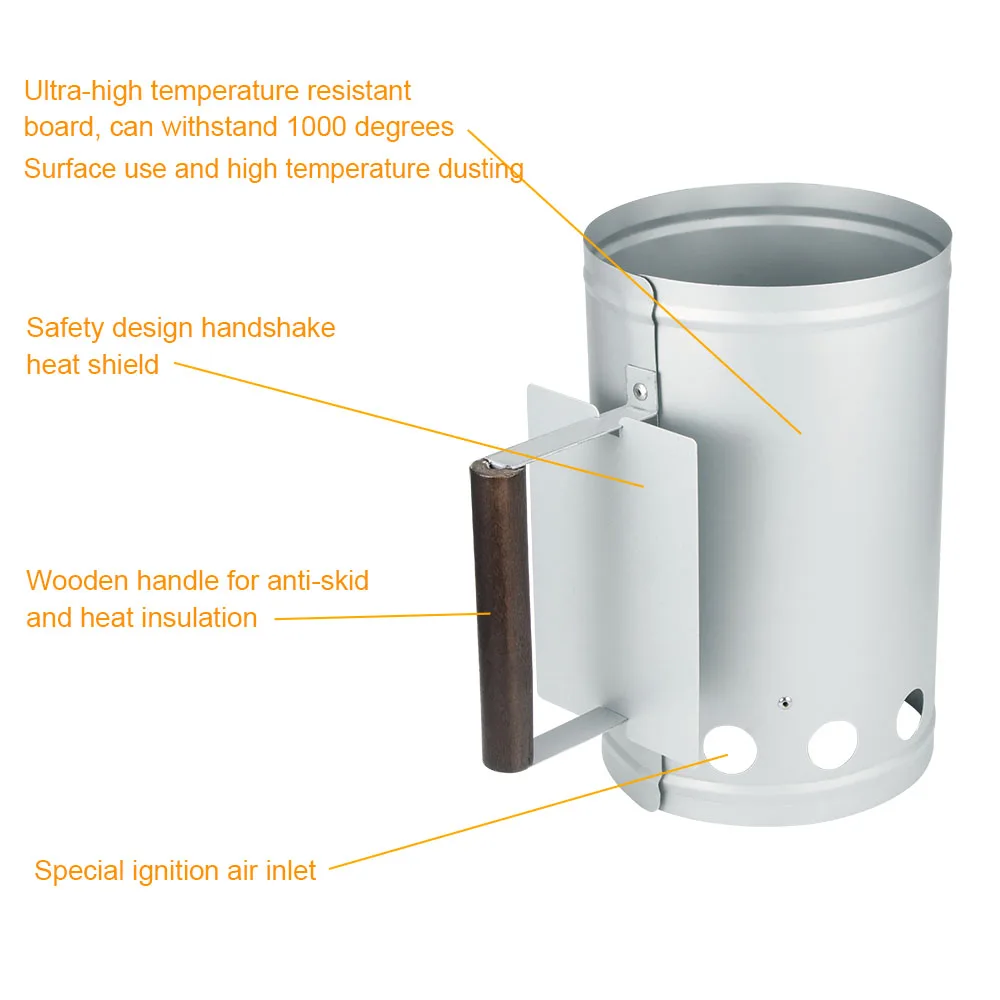 Ultra-high temperature resistant board, can withstand 1000 degrees
Surface use and high temperature dusting

Safety design handshake heat shield

Wooden handle for anti-skid and heat insulation

Special ignition air inlet