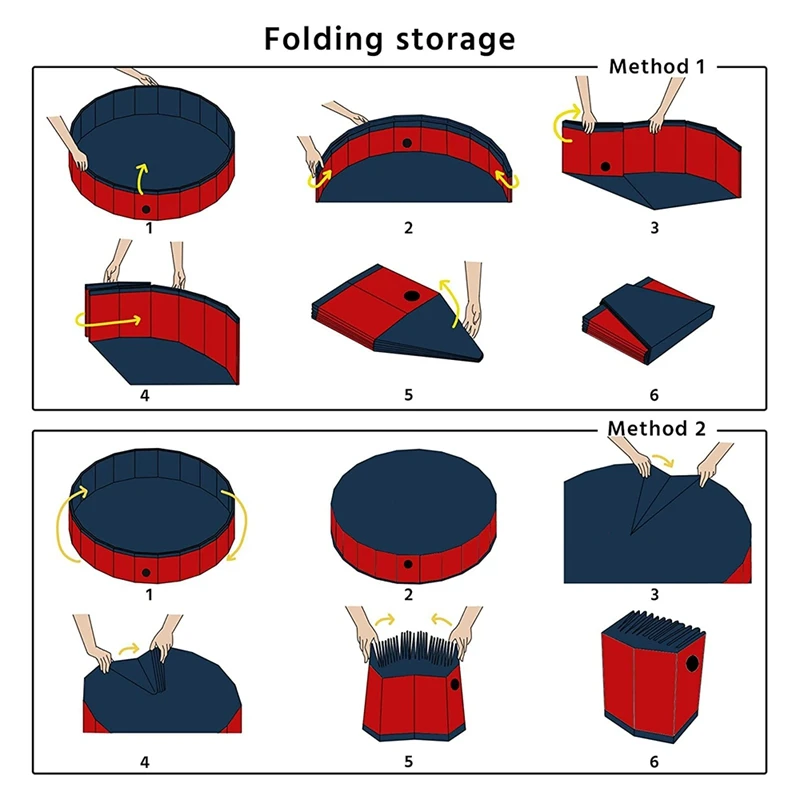 Folding storage

Method 1

1

2

3

4

5

6

Method 2

1

2

3

4

5

6