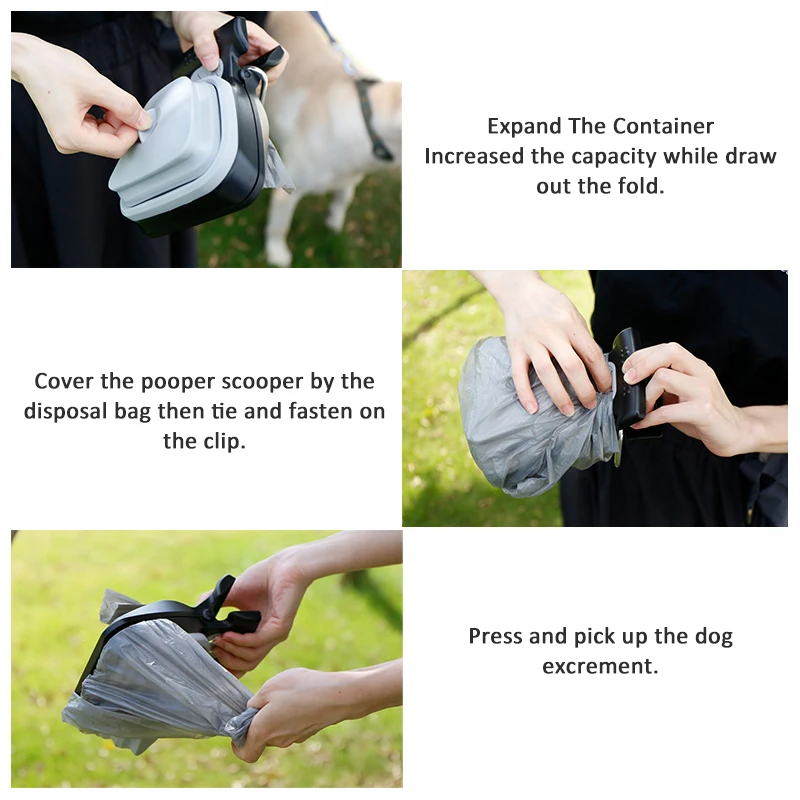 Expand The Container
Increased the capacity while draw out the fold.

Cover the pooper scooper by the disposal bag then tie and fasten on the clip.

Press and pick up the dog excrement.