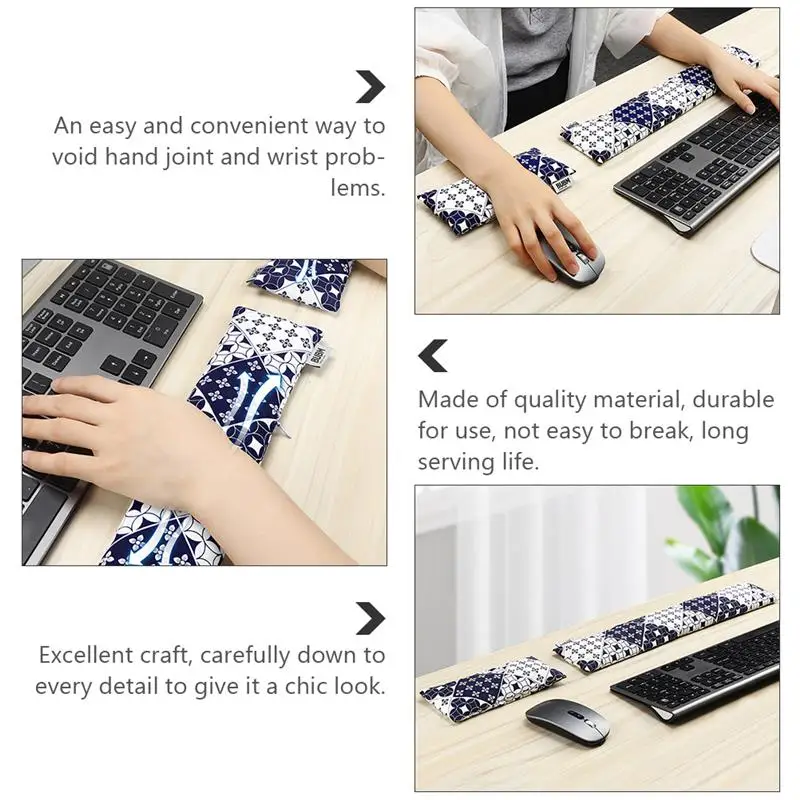 An easy and convenient way to void hand joint and wrist problems.

Made of quality material, durable for use, not easy to break, long serving life.

Excellent craft, carefully down to every detail to give it a chic look.