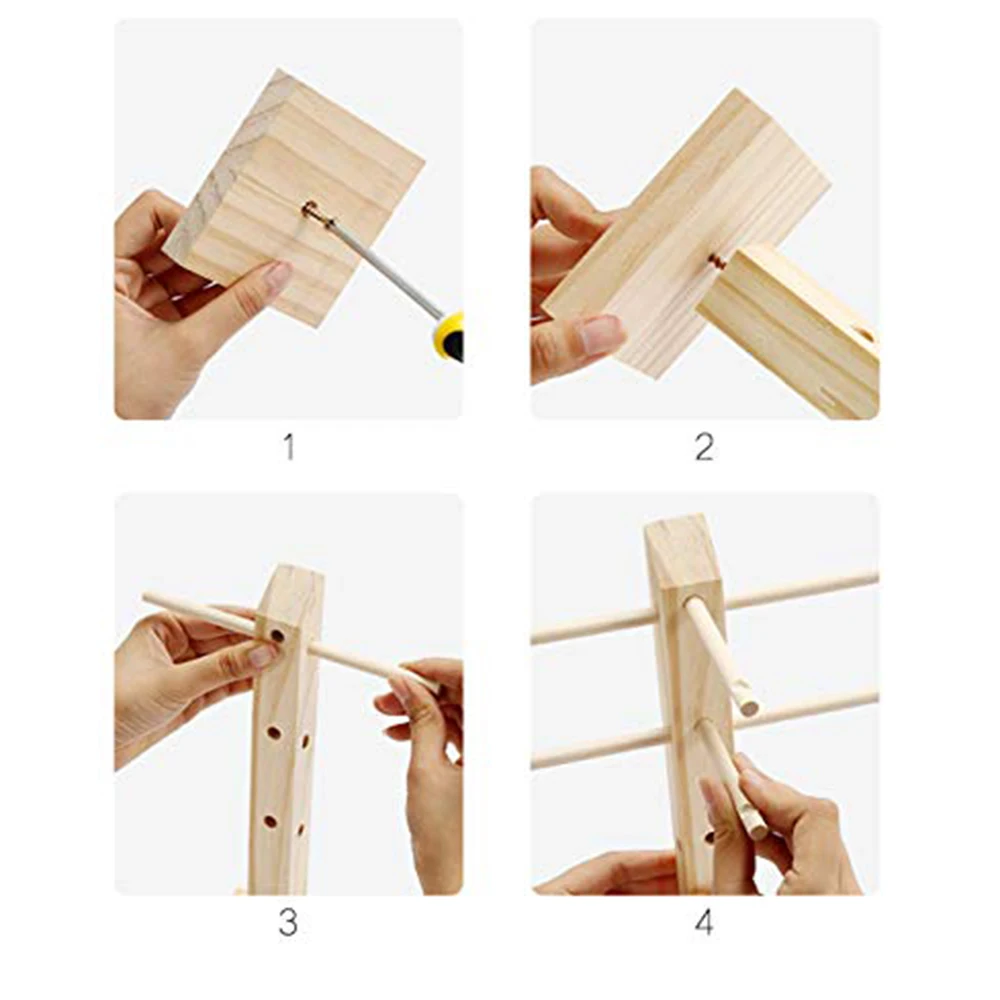 1

2

3

4