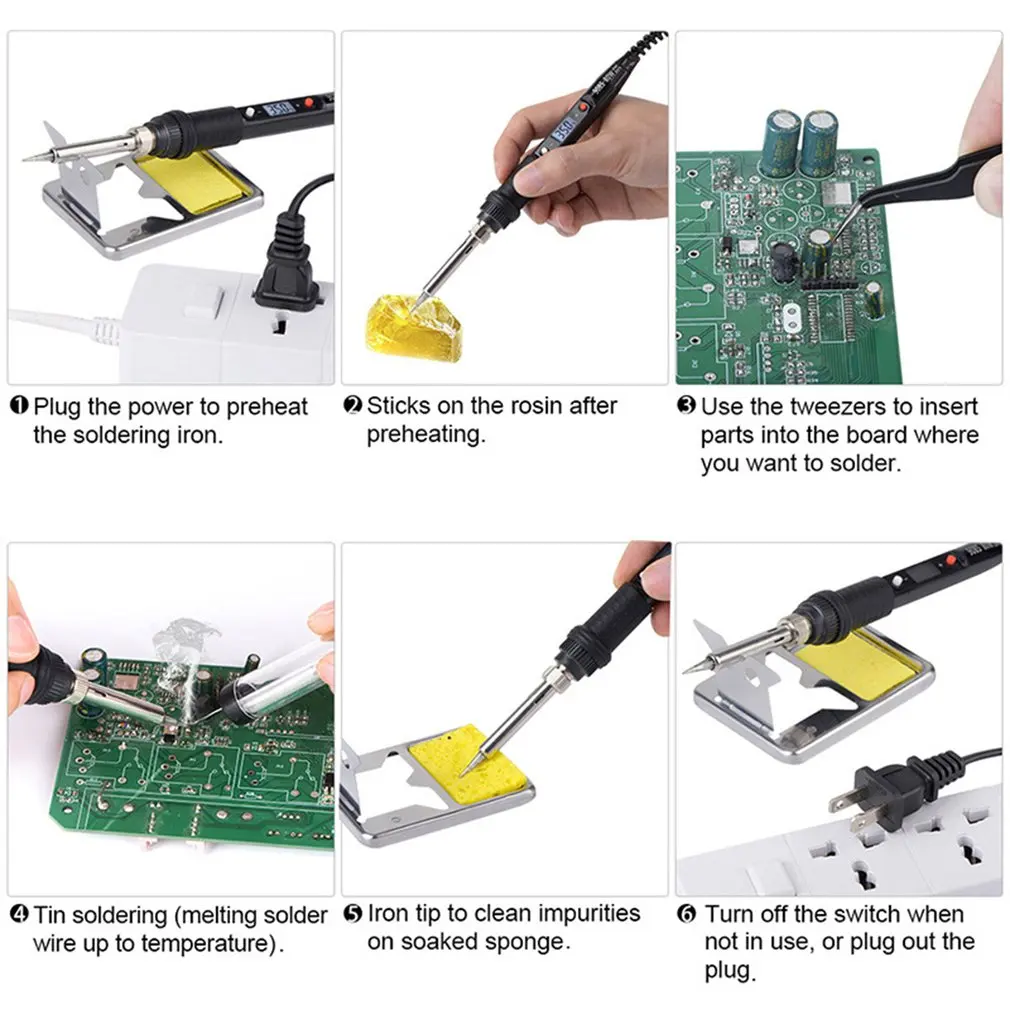 ❶ Plug the power to preheat the soldering iron.

❷ Sticks on the rosin after preheating.

❸ Use the tweezers to insert parts into the board where you want to solder.

❹ Tin soldering (melting solder wire up to temperature).

❺ Iron tip to clean impurities on soaked sponge.

❻ Turn off the switch when not in use, or plug out the plug.