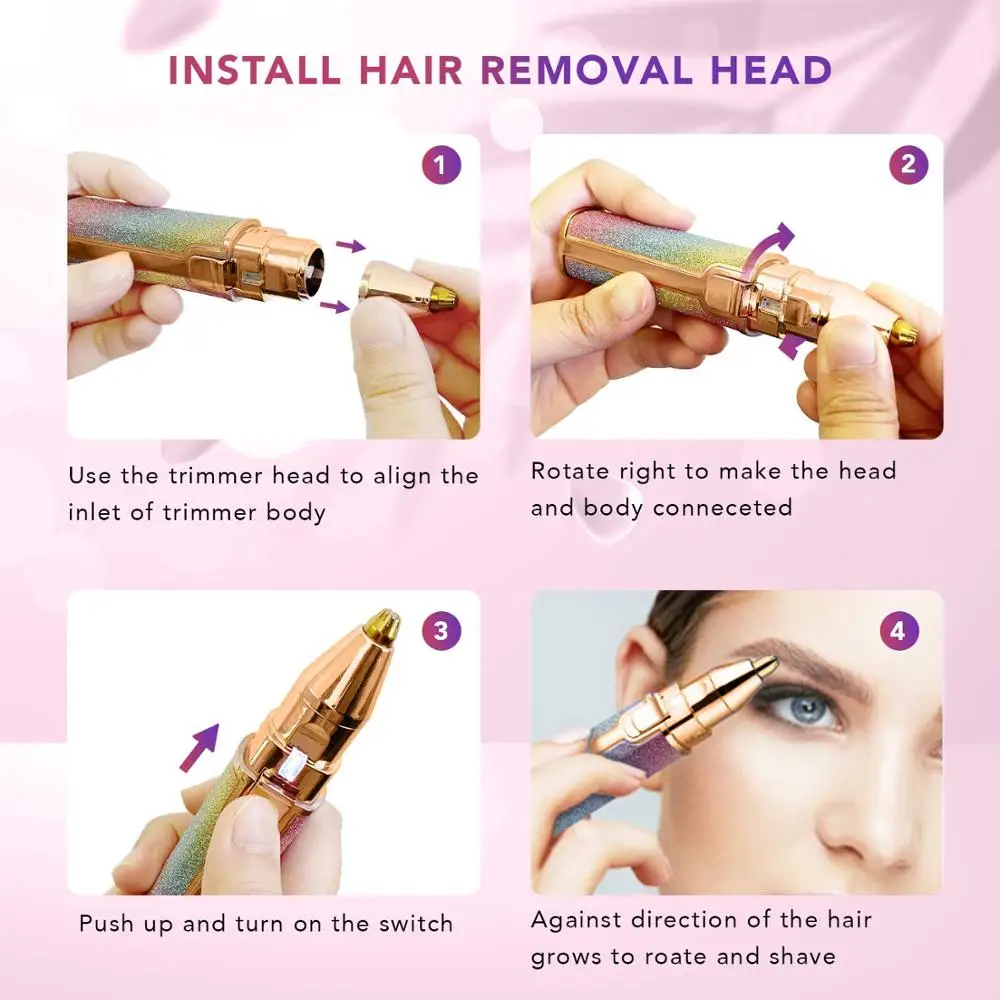 INSTALL HAIR REMOVAL HEAD

1

Use the trimmer head to align the inlet of trimmer body

2

Rotate right to make the head and body conneceted

3

Push up and turn on the switch

4

Against direction of the hair grows to roate and shave